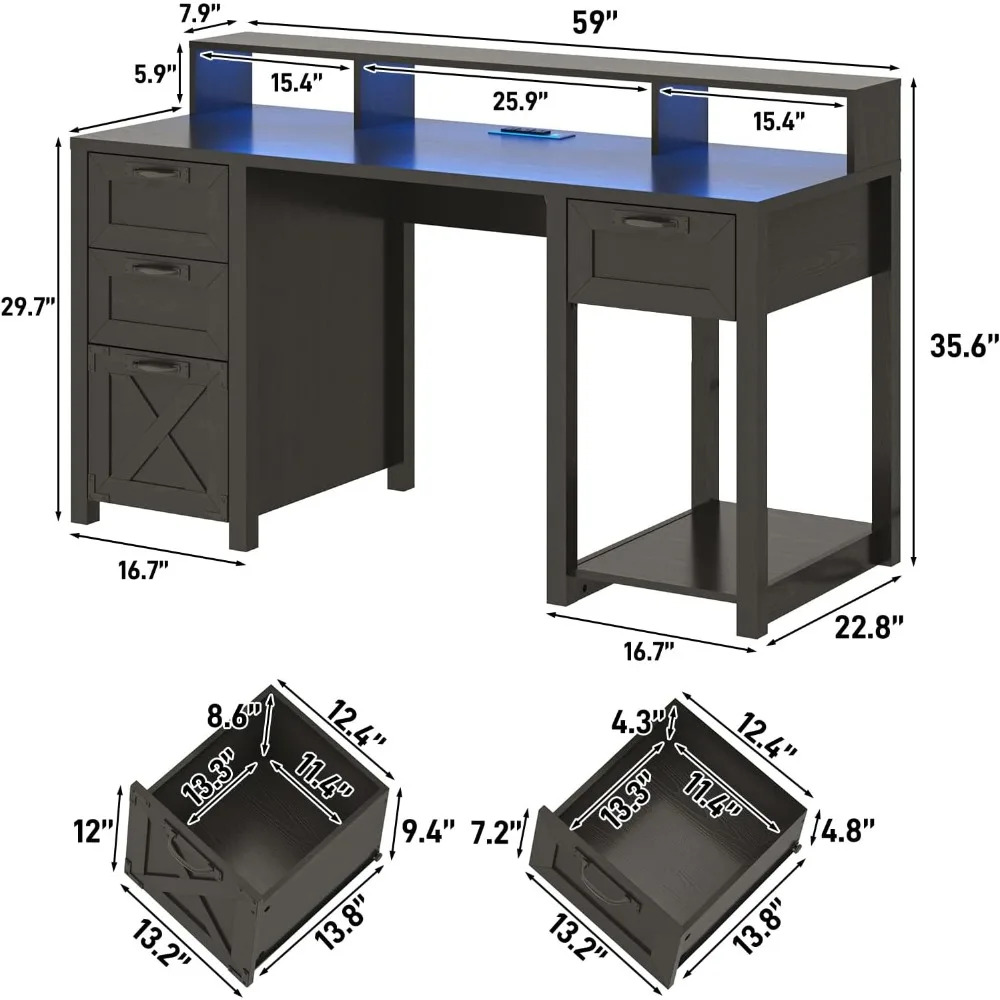 7.9"
59"
5.9"
15.4"
25.9"
15.4"
29.7"
35.6"
16.7"
16.7"
22.8"
8.6"
12.4"
13.3"
11.4"
12"
9.4"
13.2"
13.8"
4.3"
12.4"
13.3"
11.4"
7.2"
4.8"
13.2"
13.8"