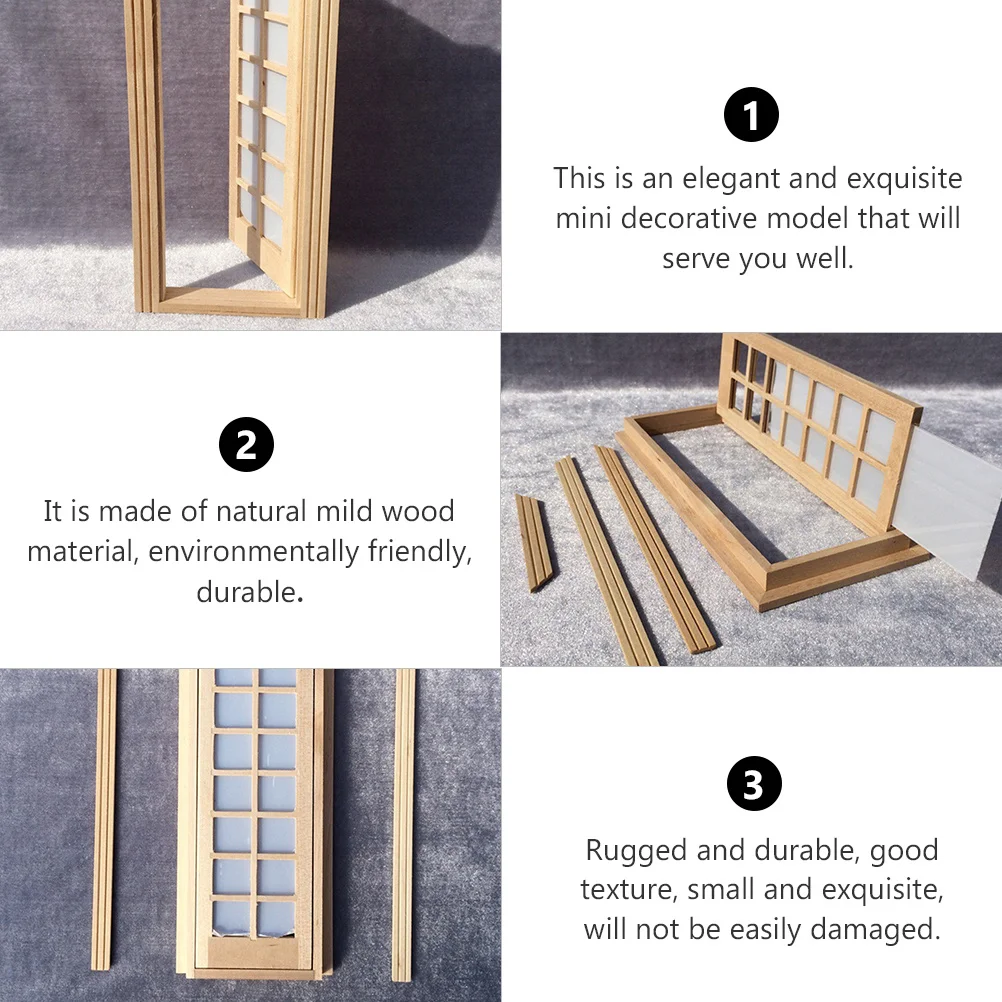 1

This is an elegant and exquisite mini decorative model that will serve you well.

2

It is made of natural mild wood material, environmentally friendly, durable.

3

Rugged and durable, good texture, small and exquisite, will not be easily damaged.