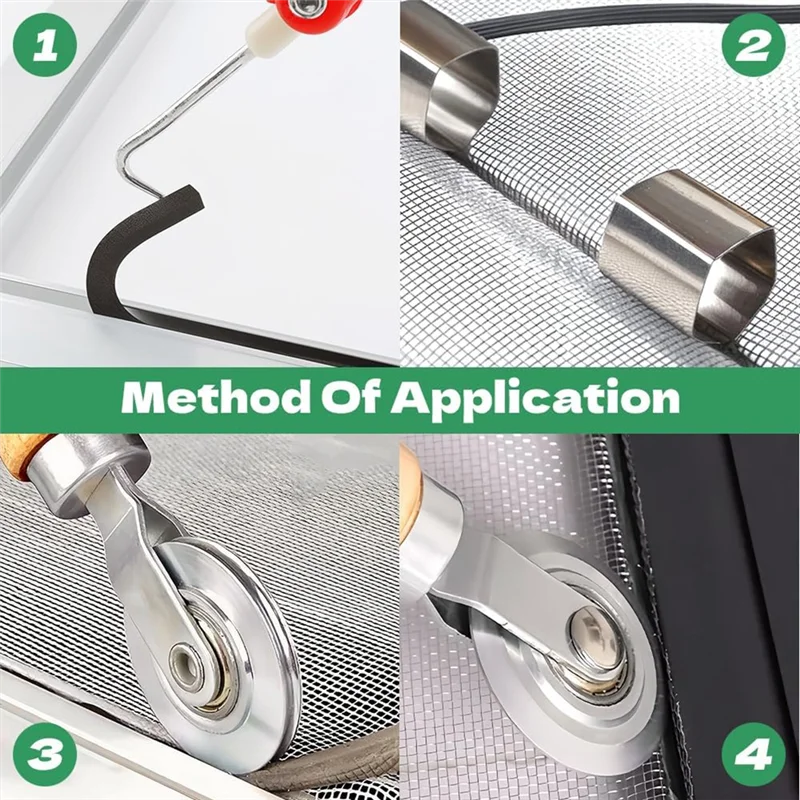 1

2

Method Of Application

3

4