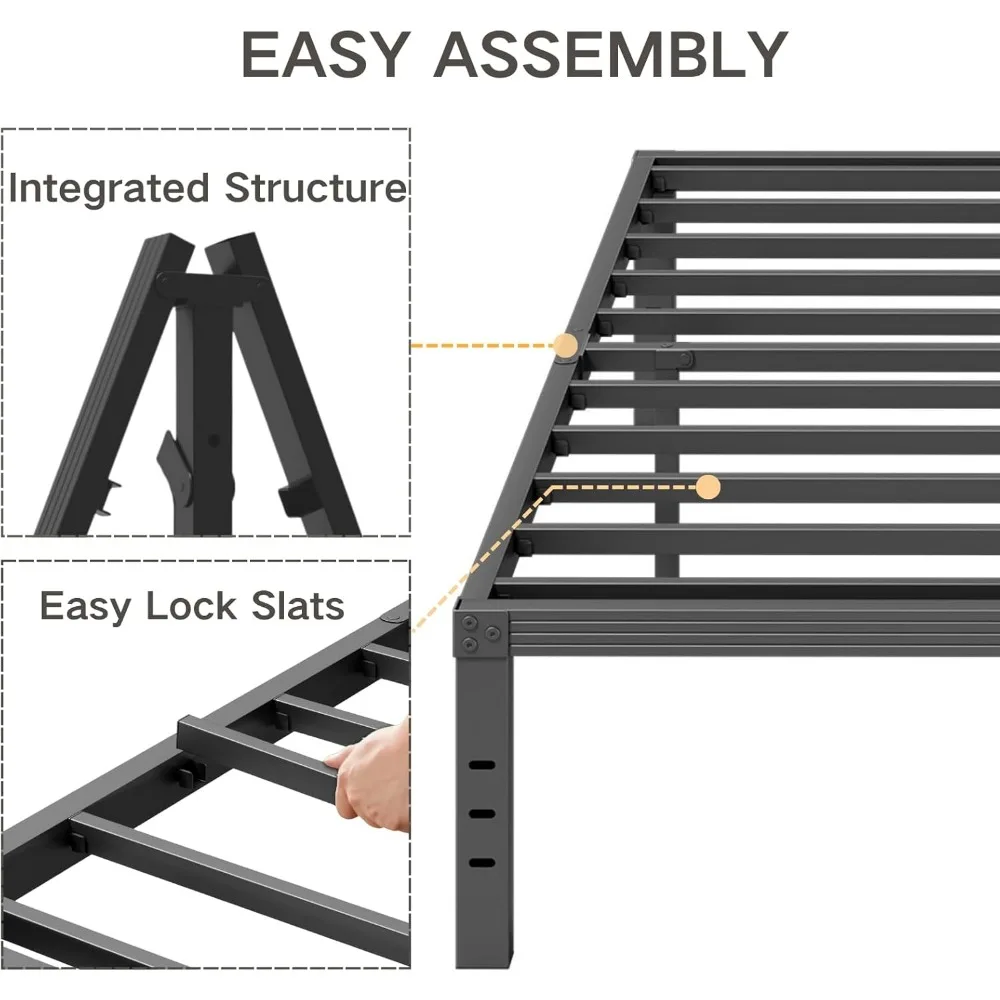 EASY ASSEMBLY

Integrated Structure

Easy Lock Slats