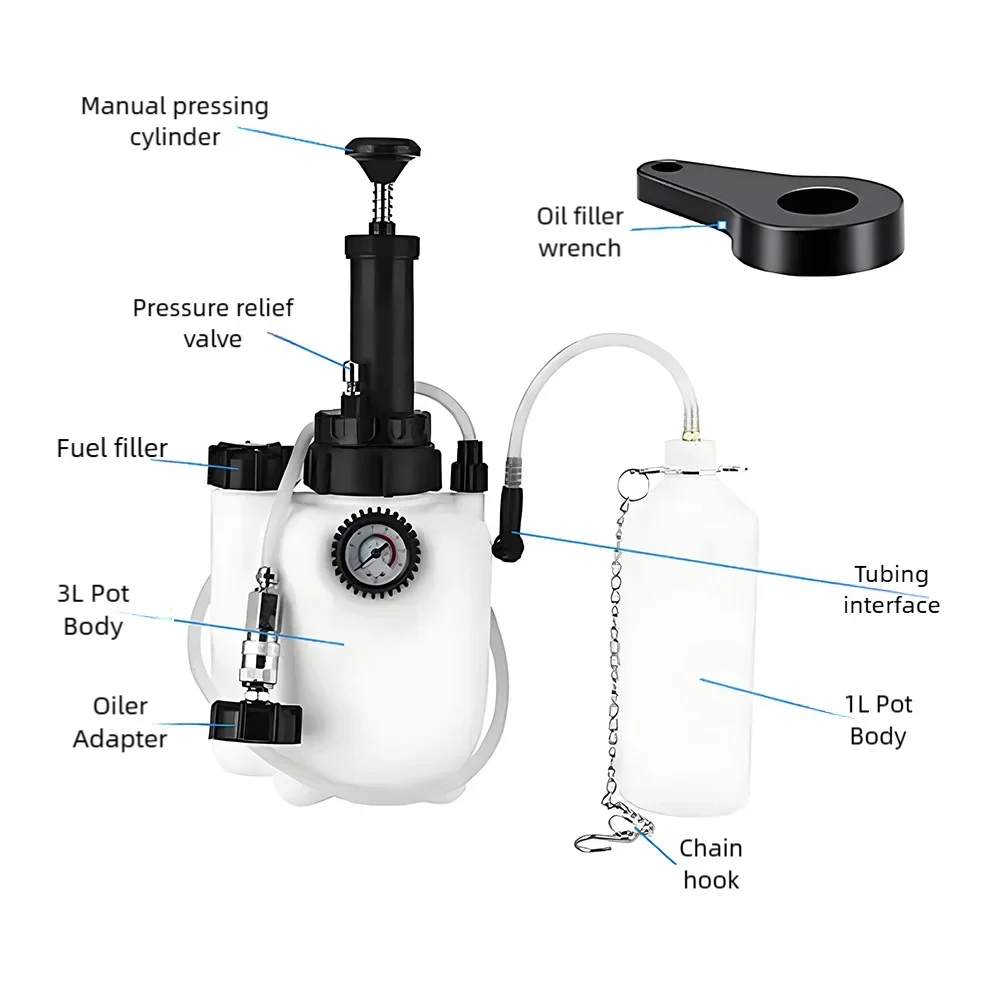 Manual pressing cylinder

Oil filler wrench

Pressure relief valve

Fuel filler

3L Pot Body

Oiler Adapter

Tubing interface

1L Pot Body

Chain hook