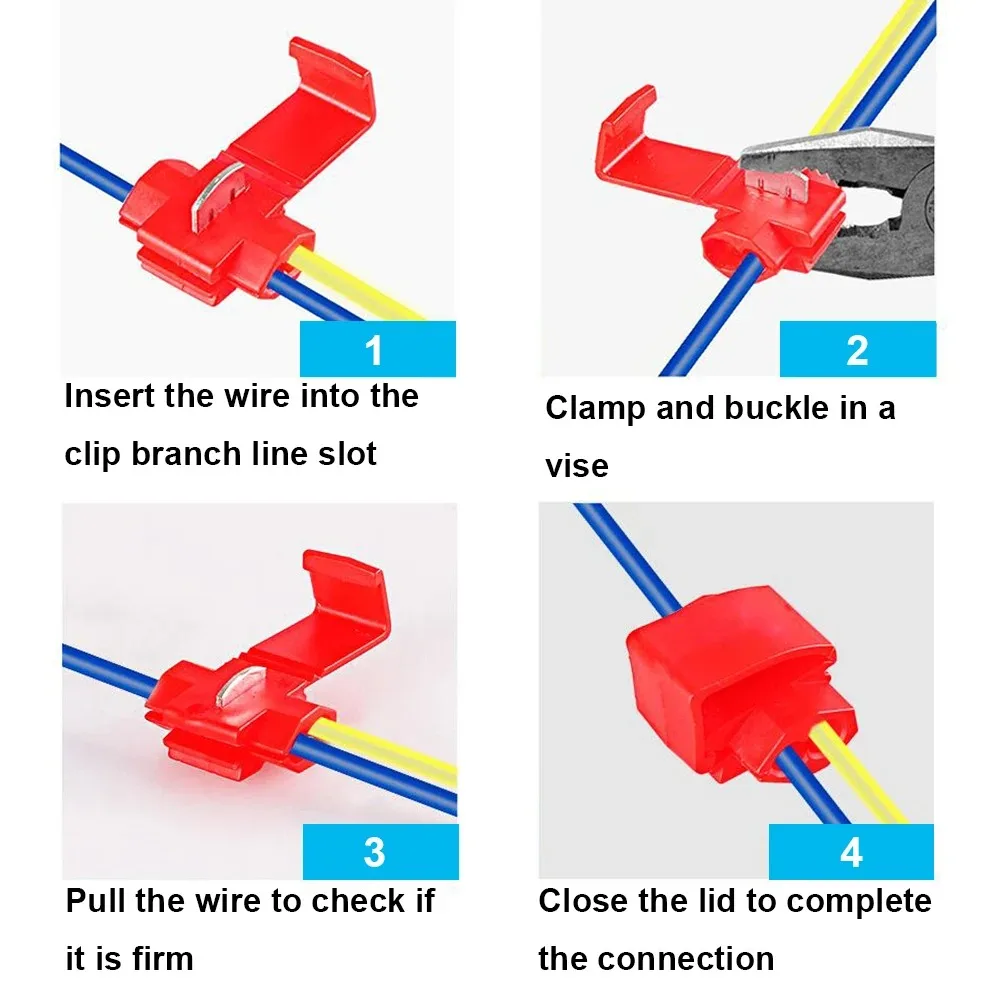 1

Insert the wire into the clip branch line slot

2

Clamp and buckle in a vise

3

Pull the wire to check if it is firm

4

Close the lid to complete the connection