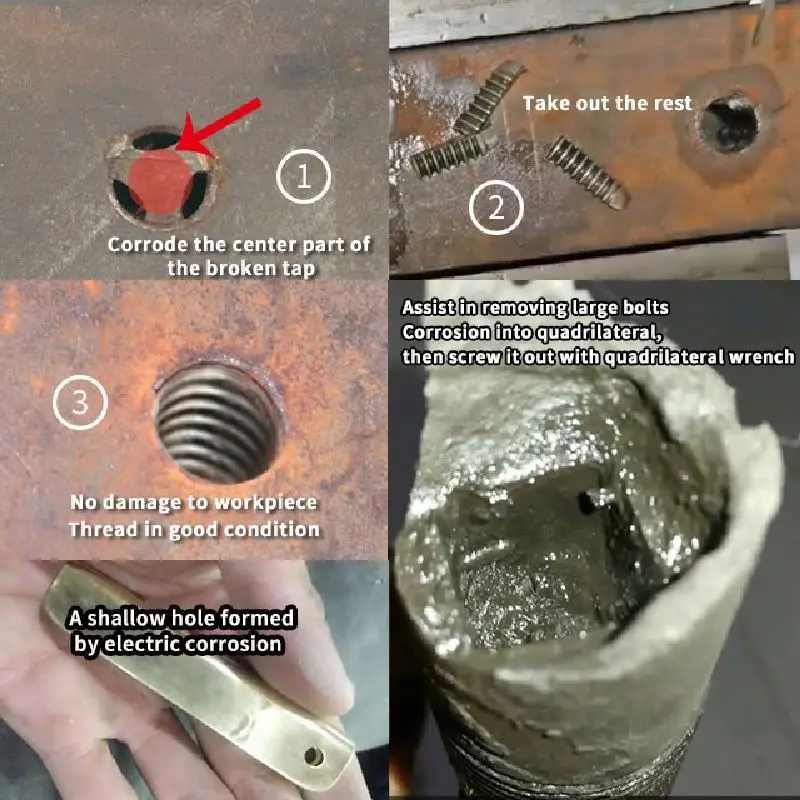 ①
Corrode the center part of the broken tap

Take out the rest
②

③
No damage to workpiece
Thread in good condition

Assist in removing large bolts
Corrosion into quadrilateral,
then screw it out with quadrilateral wrench

A shallow hole formed by electric corrosion