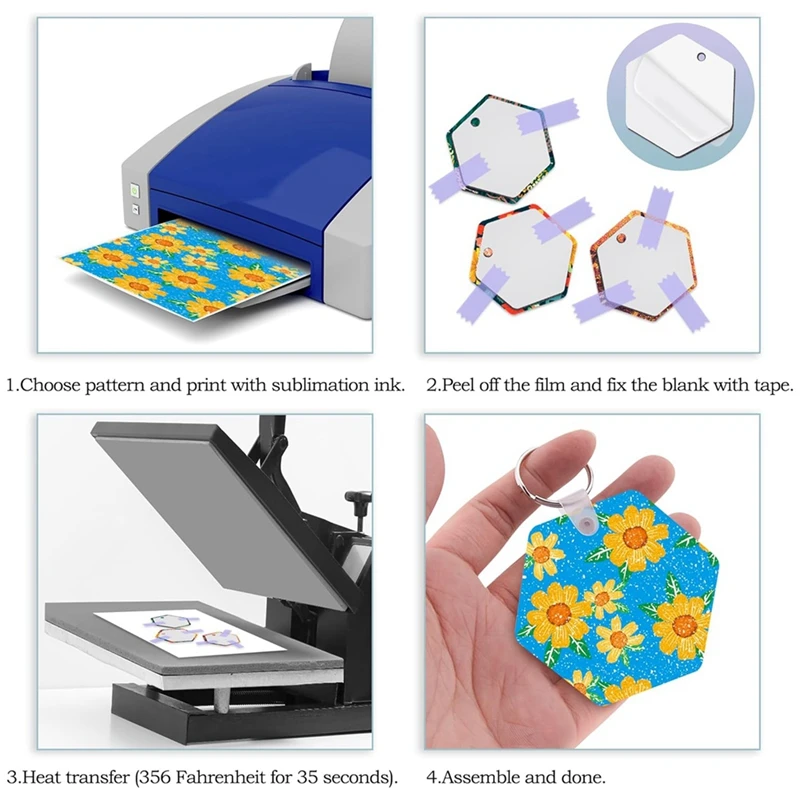 1.Choose pattern and print with sublimation ink.

2.Peel off the film and fix the blank with tape.

3.Heat transfer (356 Fahrenheit for 35 seconds).

4.Assemble and done.