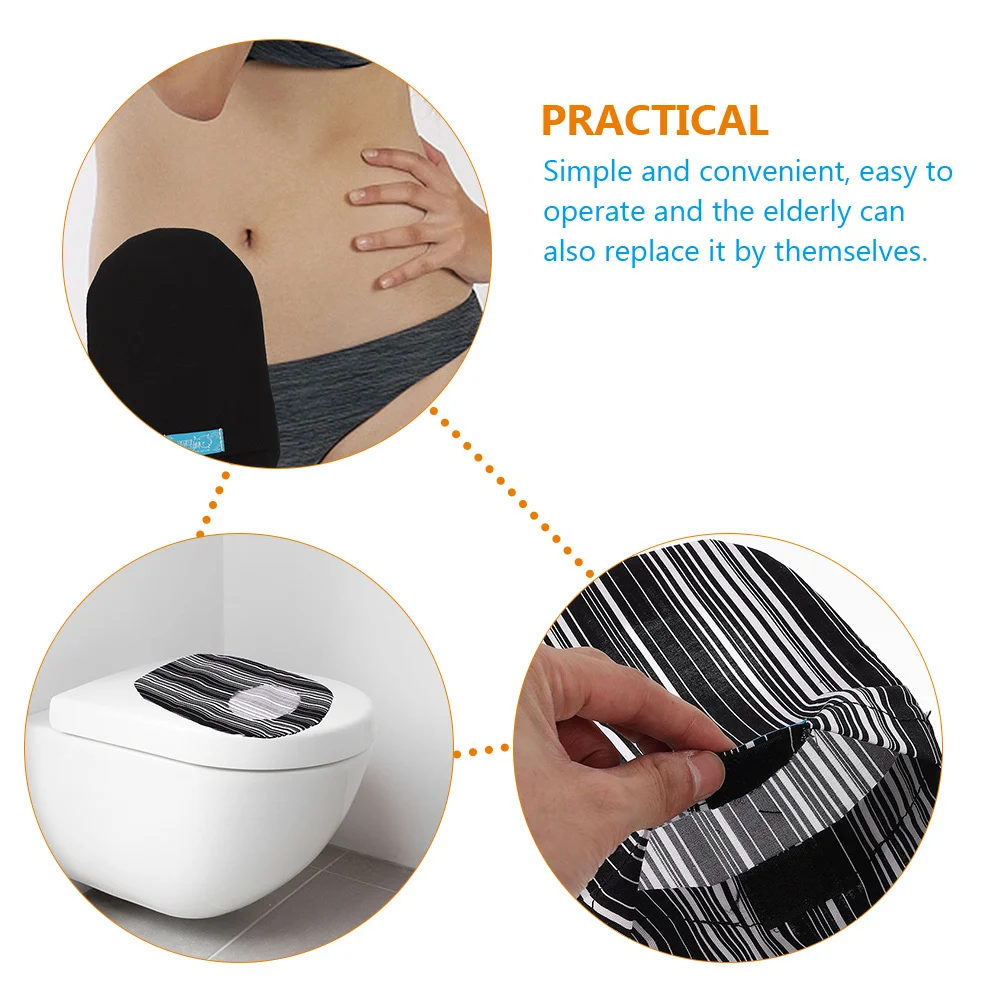 PRACTICAL
Simple and convenient, easy to operate and the elderly can also replace it by themselves.