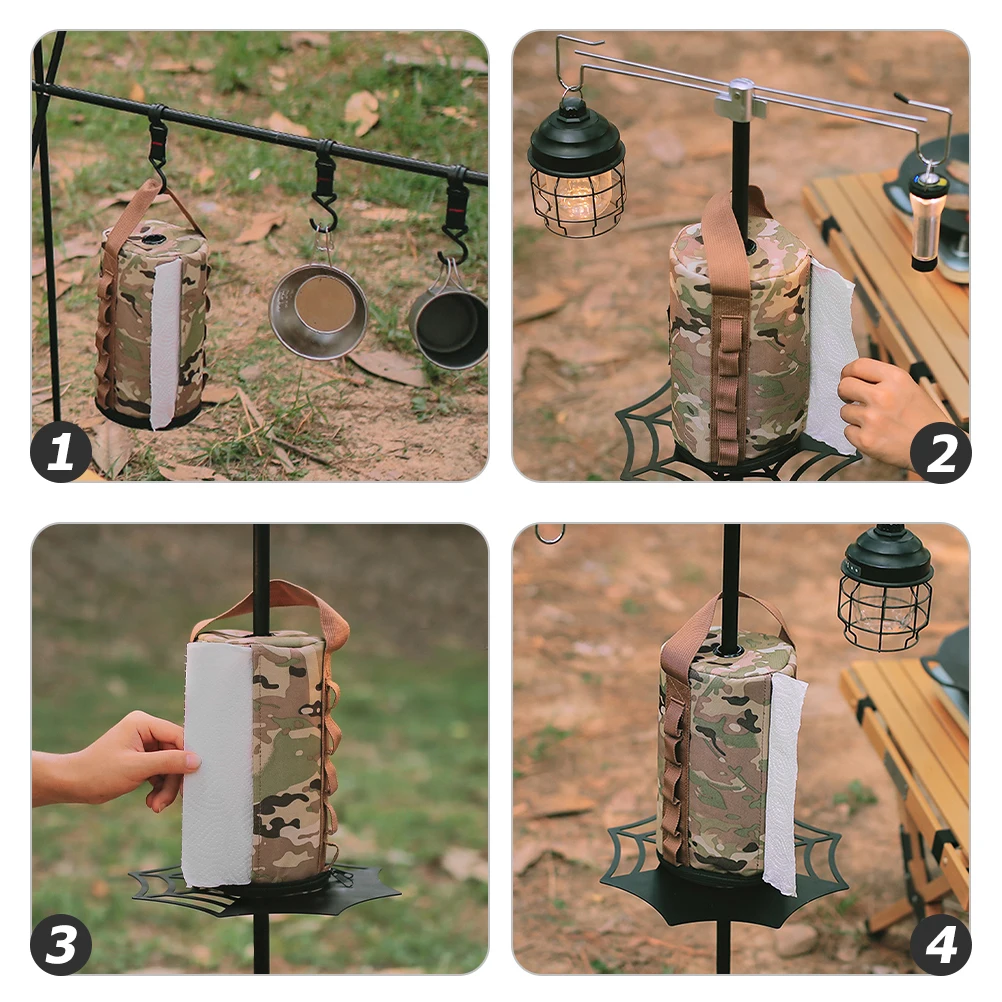 1

2

3

4