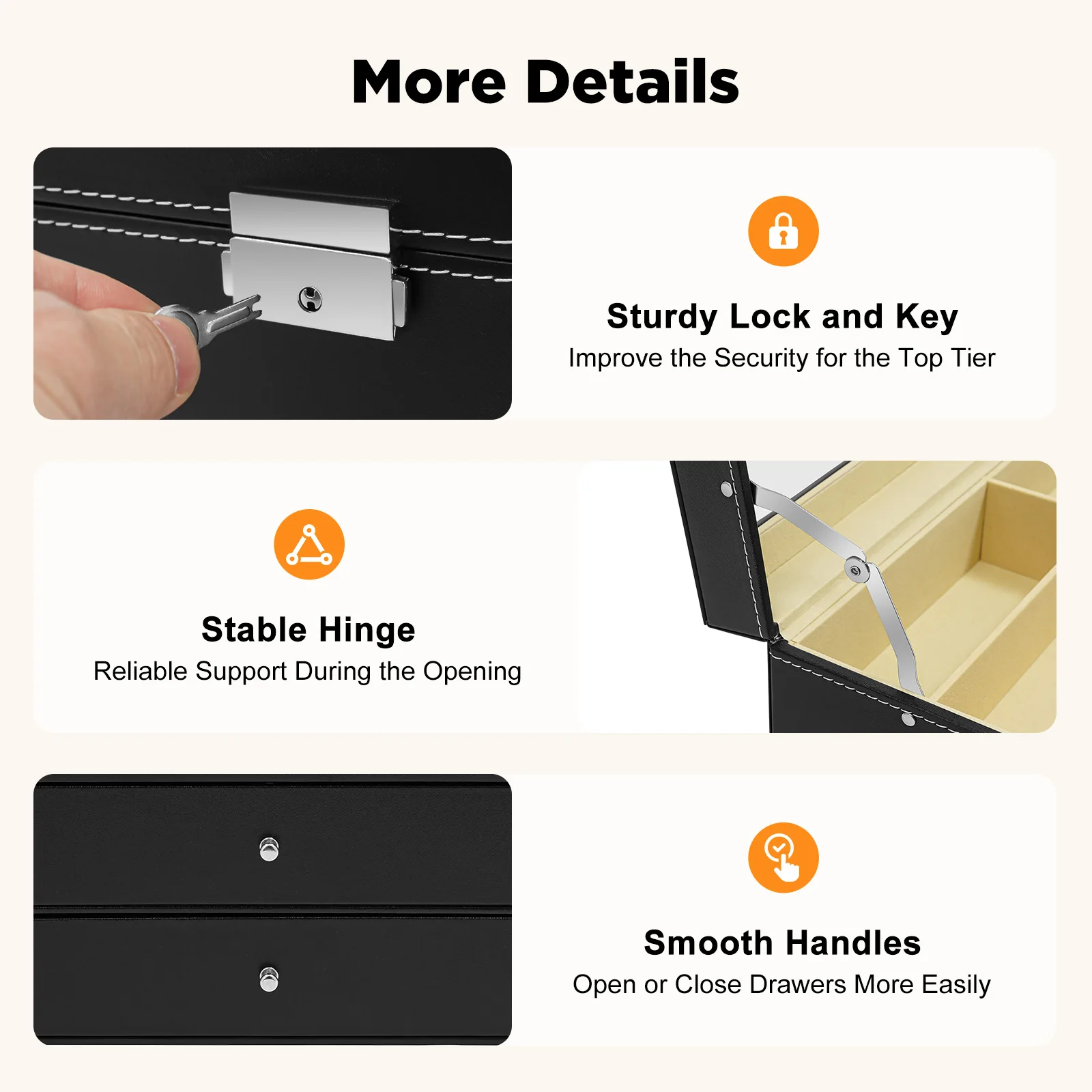 More Details

Sturdy Lock and Key
Improve the Security for the Top Tier

Stable Hinge
Reliable Support During the Opening

Smooth Handles
Open or Close Drawers More Easily