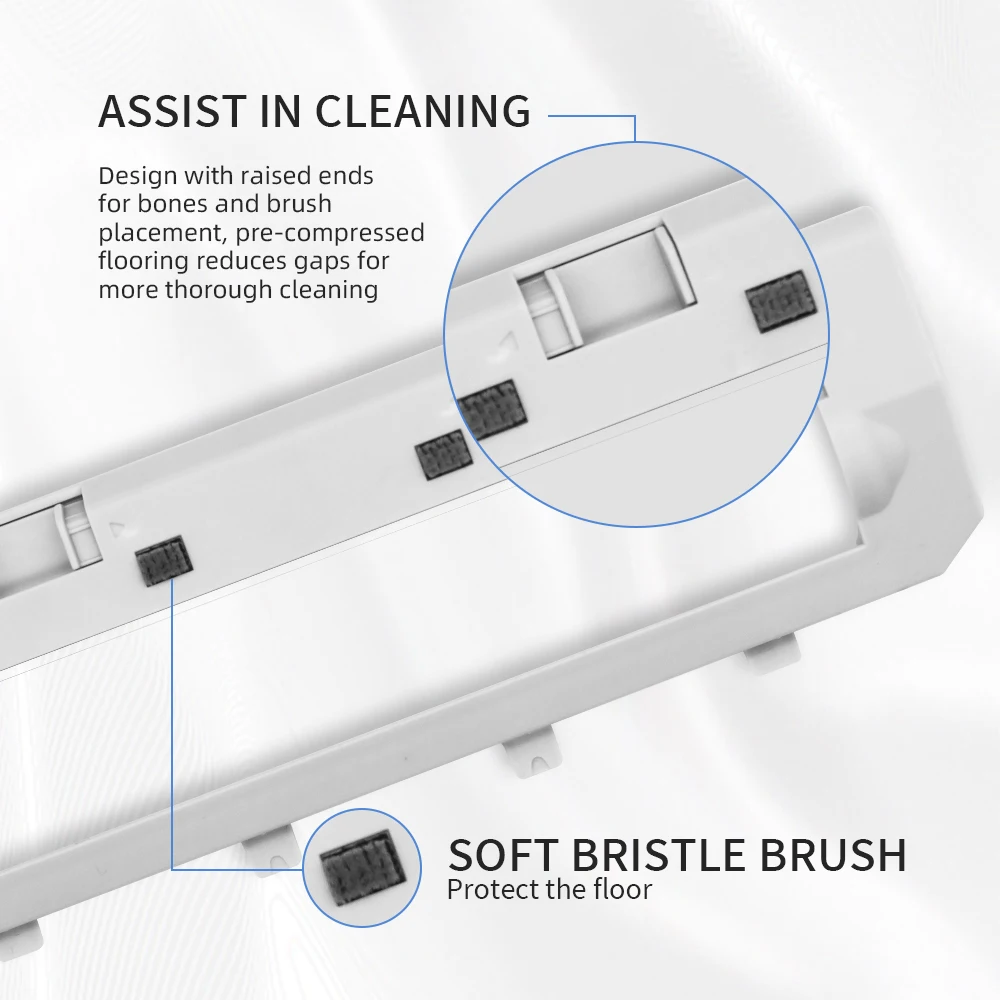 ASSIST IN CLEANING

Design with raised ends for bones and brush placement, pre-compressed flooring reduces gaps for more thorough cleaning

SOFT BRISTLE BRUSH
Protect the floor