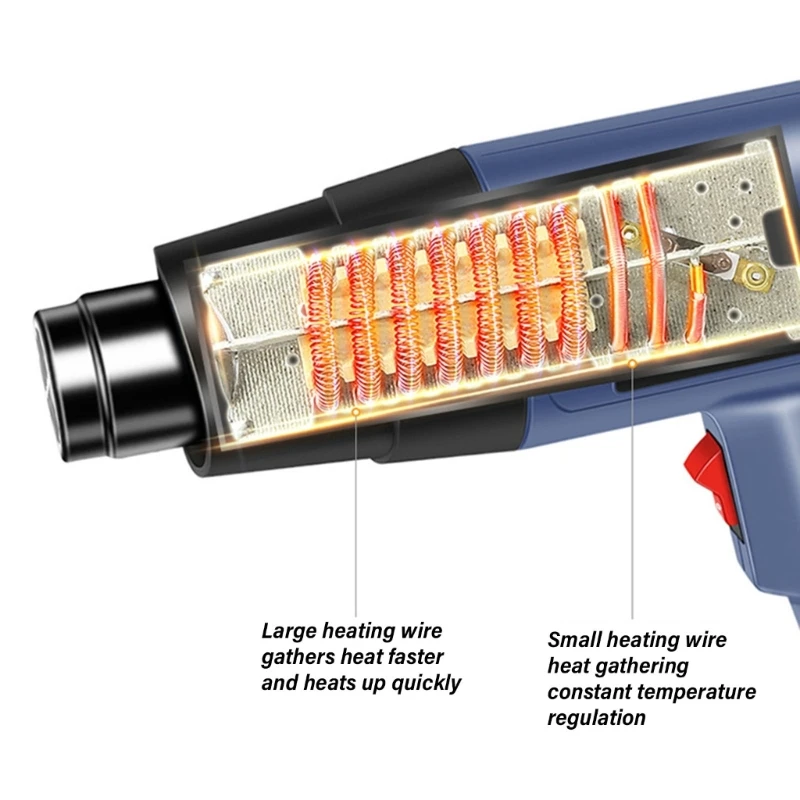 Large heating wire gathers heat faster and heats up quickly

Small heating wire heat gathering constant temperature regulation