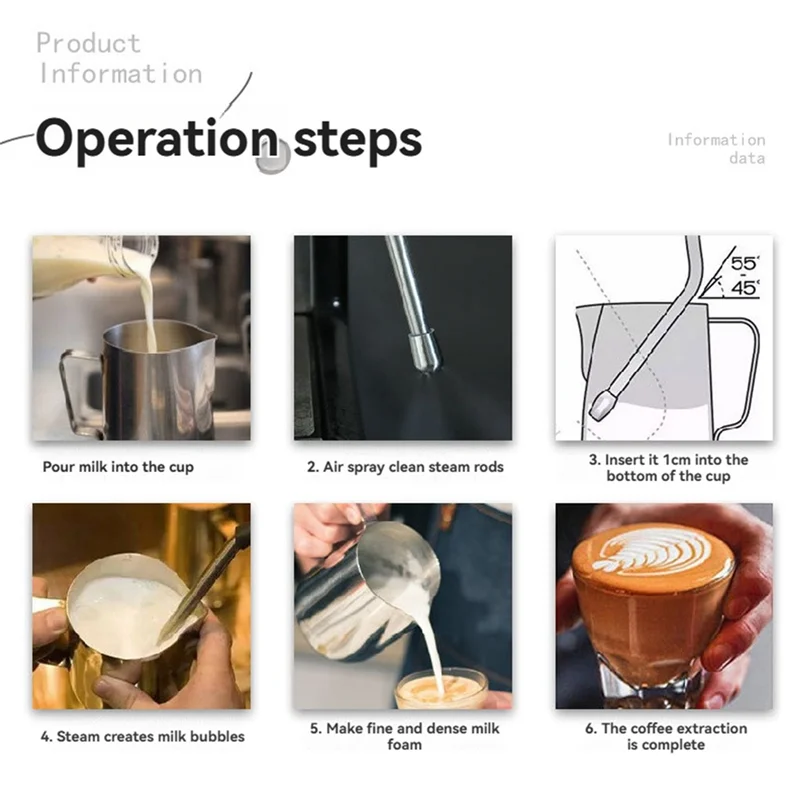 Product
Information

Operation steps

Information
data

55°
45°

Pour milk into the cup

2. Air spray clean steam rods

3. Insert it 1cm into the bottom of the cup

4. Steam creates milk bubbles

5. Make fine and dense milk foam

6. The coffee extraction is complete