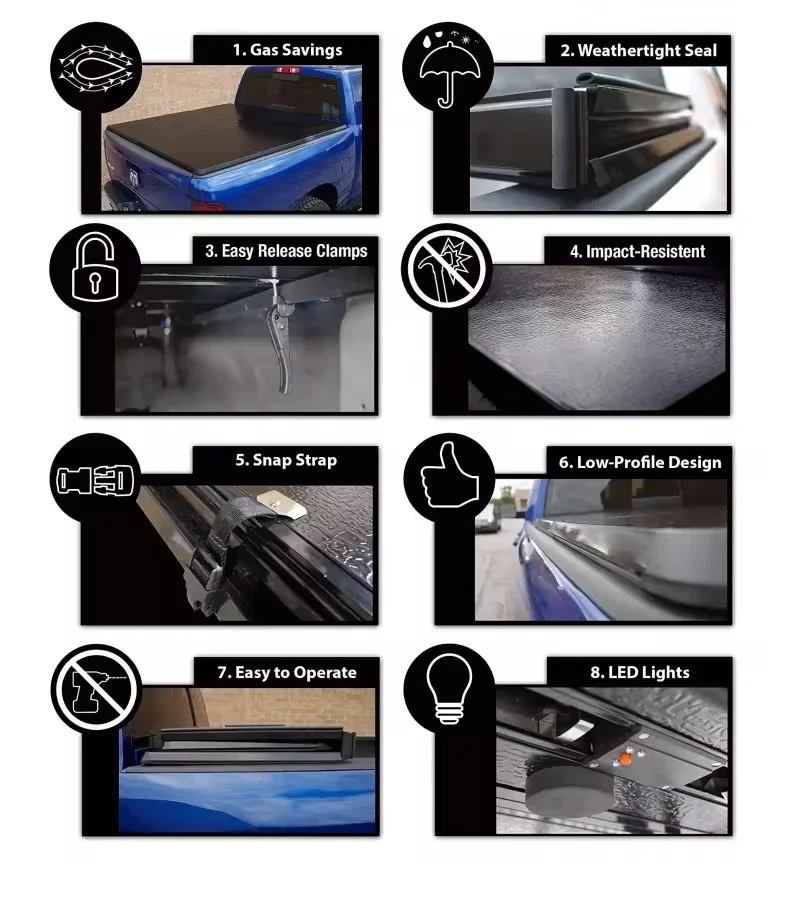 1. Gas Savings

2. Weathertight Seal

3. Easy Release Clamps

4. Impact-Resistent

5. Snap Strap

6. Low-Profile Design

7. Easy to Operate

8. LED Lights