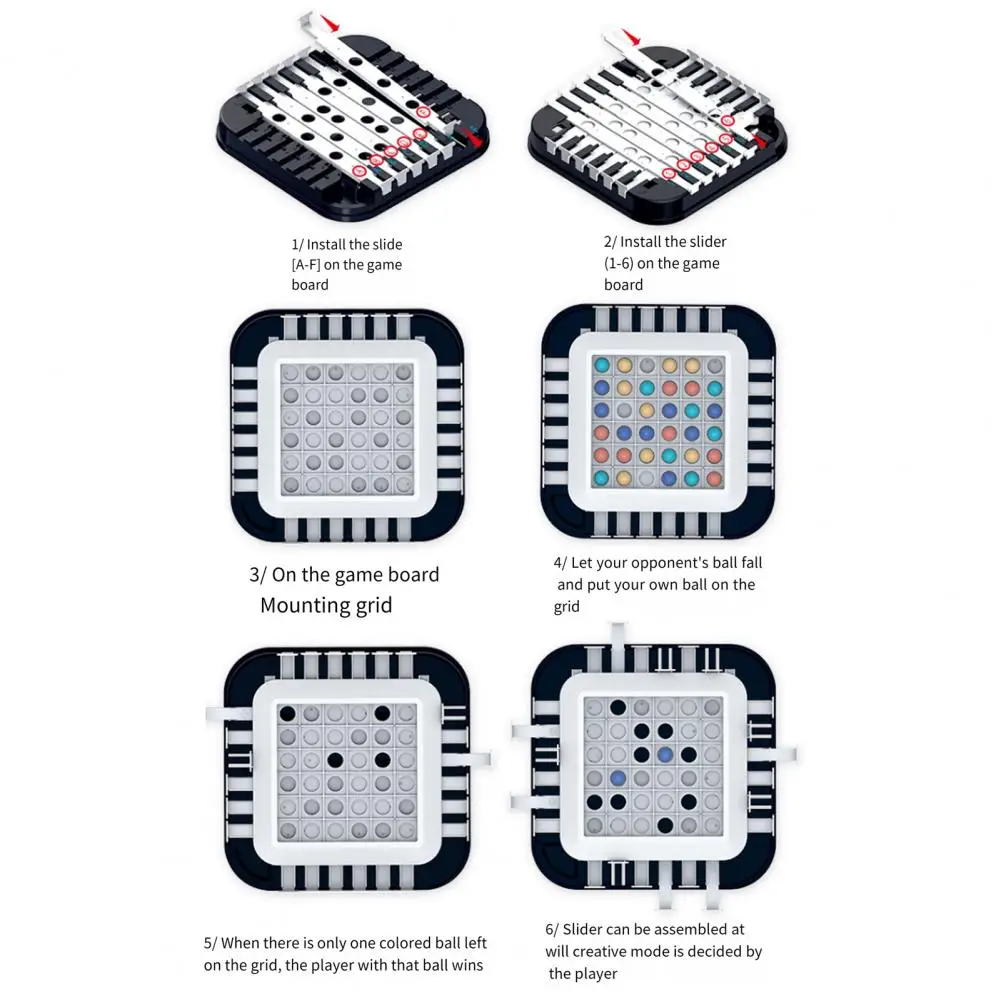 1/ Install the slide [A-F] on the game board

2/ Install the slider (1-6) on the game board

3/ On the game board
Mounting grid

4/ Let your opponent's ball fall and put your own ball on the grid

5/ When there is only one colored ball left on the grid, the player with that ball wins

6/ Slider can be assembled at will creative mode is decided by the player