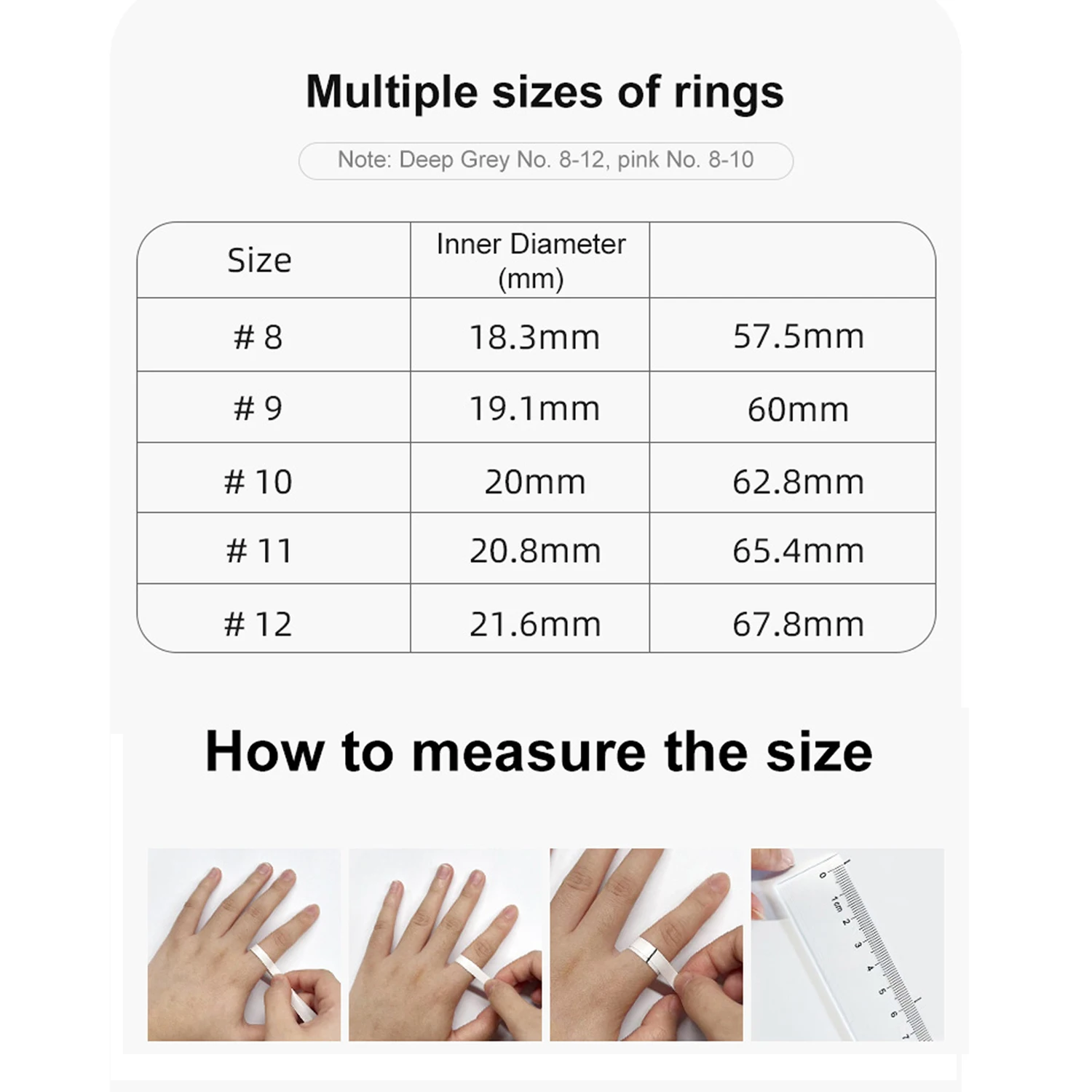 Multiple sizes of rings

Note: Deep Grey No. 8-12, pink No. 8-10

| Size | Inner Diameter (mm) | |
|---|---|---|
| # 8 | 18.3mm | 57.5mm |
| # 9 | 19.1mm | 60mm |
| # 10 | 20mm | 62.8mm |
| # 11 | 20.8mm | 65.4mm |
| # 12 | 21.6mm | 67.8mm |

How to measure the size

0 1cm 2 3 4 5 6 7