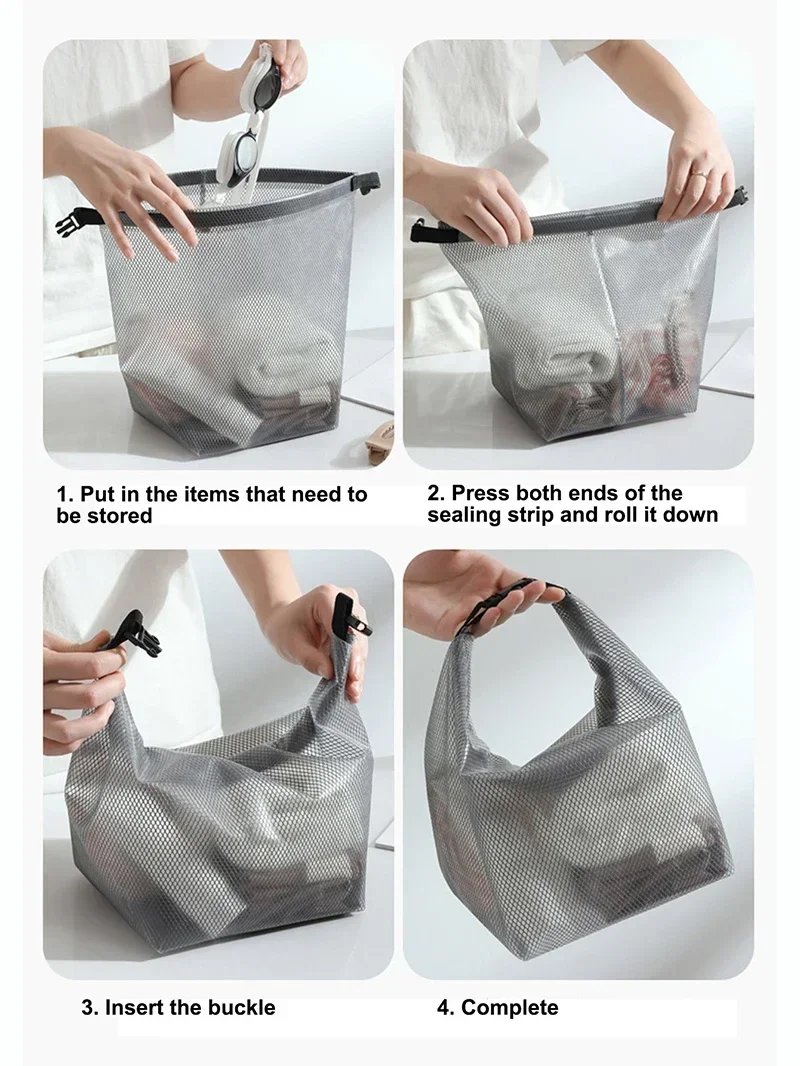 1. Put in the items that need to be stored

2. Press both ends of the sealing strip and roll it down

3. Insert the buckle

4. Complete