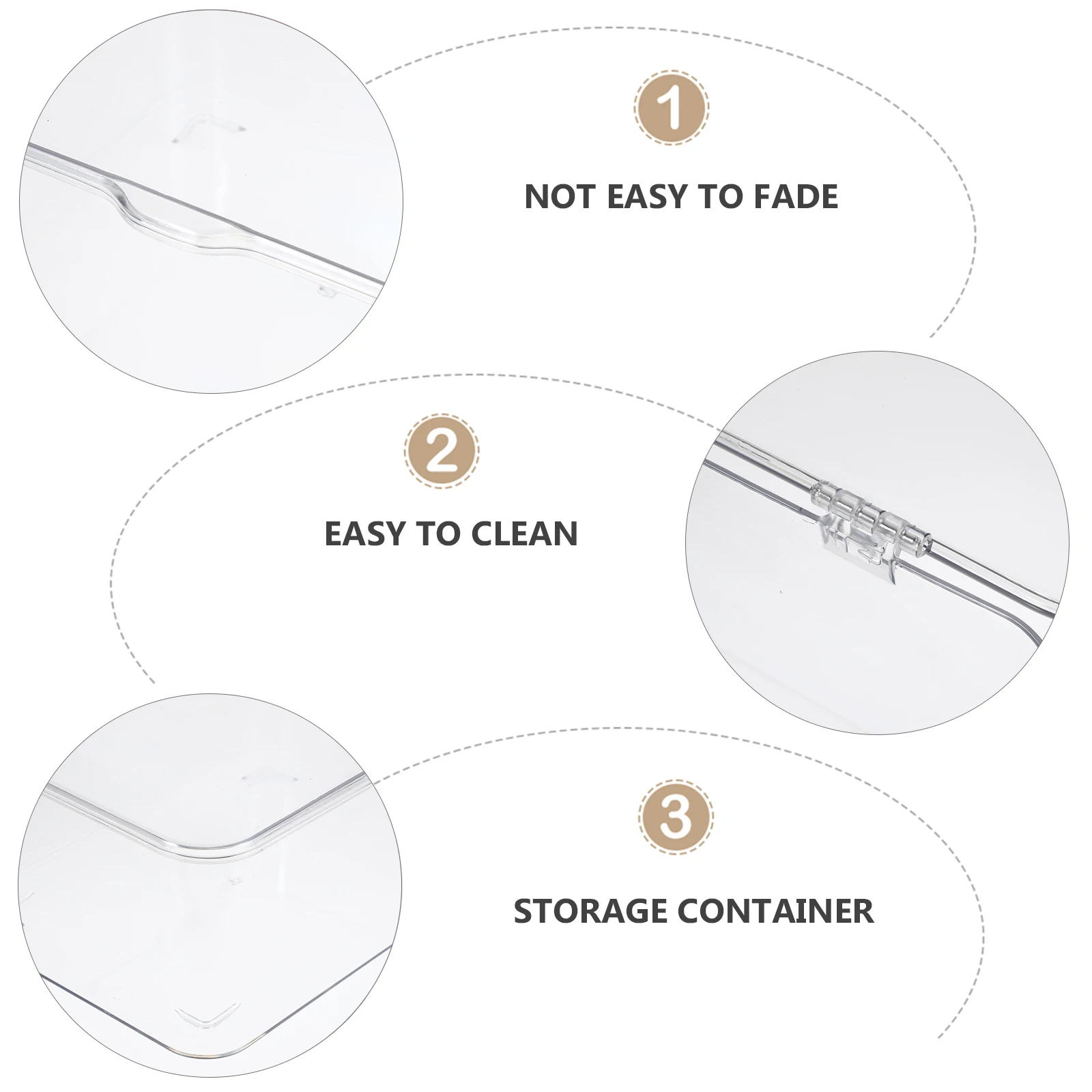 1

NOT EASY TO FADE

2

EASY TO CLEAN

3

STORAGE CONTAINER