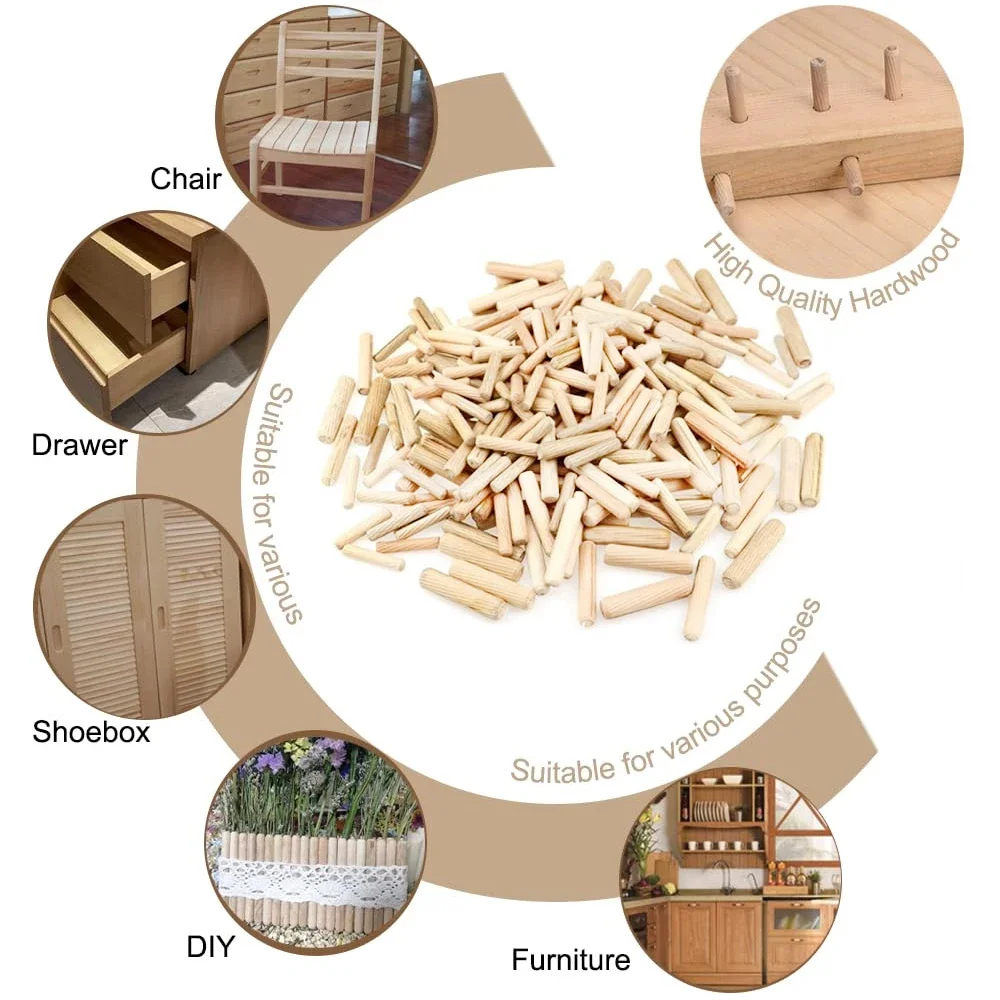 Chair

High Quality Hardwood

Drawer

Suitable for various

Shoebox

Suitable for various purposes

DIY

Furniture