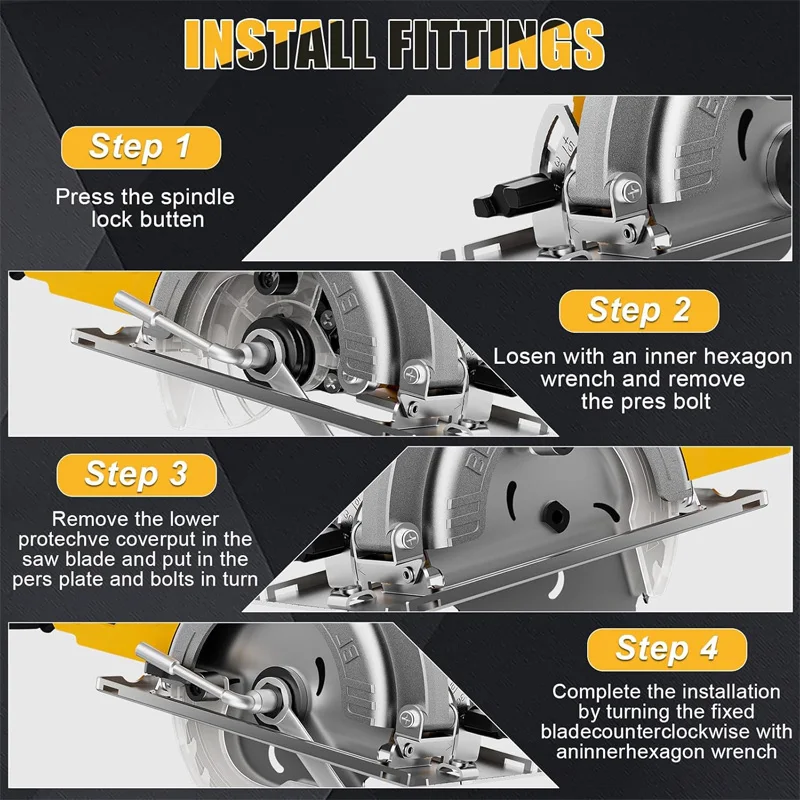 INSTALL FITTINGS

Step 1

Press the spindle lock butten

Step 2

Losen with an inner hexagon wrench and remove the pres bolt

Step 3

Remove the lower protechve coverput in the saw blade and put in the pers plate and bolts in turn

Step 4

Complete the installation by turning the fixed bladecounterclockwise with aninnerhexagon wrench