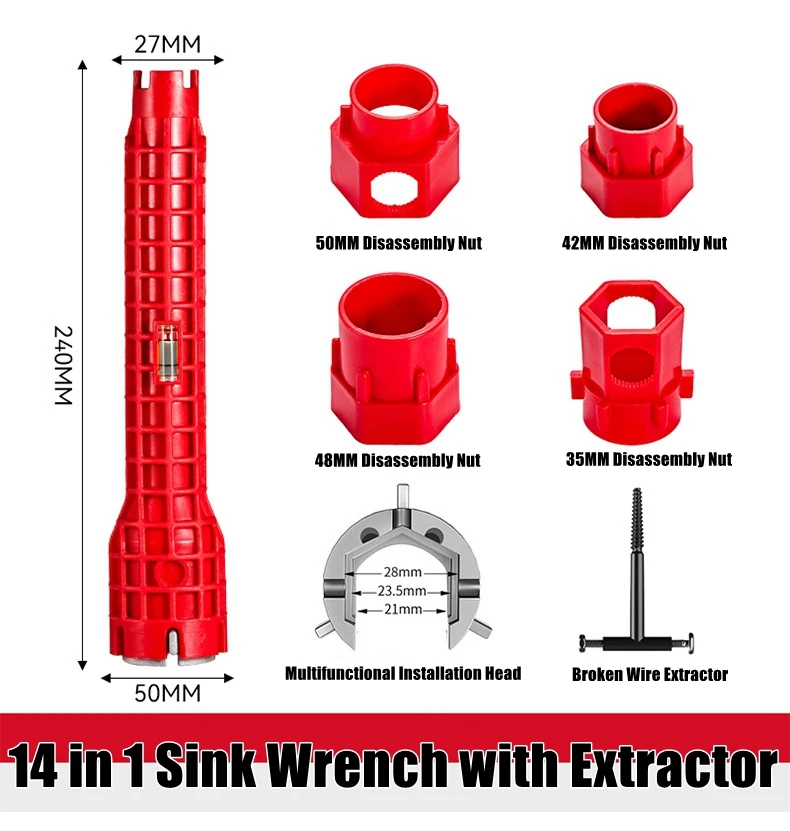 27MM

240MM

50MM

50MM Disassembly Nut

42MM Disassembly Nut

48MM Disassembly Nut

35MM Disassembly Nut

28mm

23.5mm

21mm

Multifunctional Installation Head

Broken Wire Extractor

14 in 1 Sink Wrench with Extractor