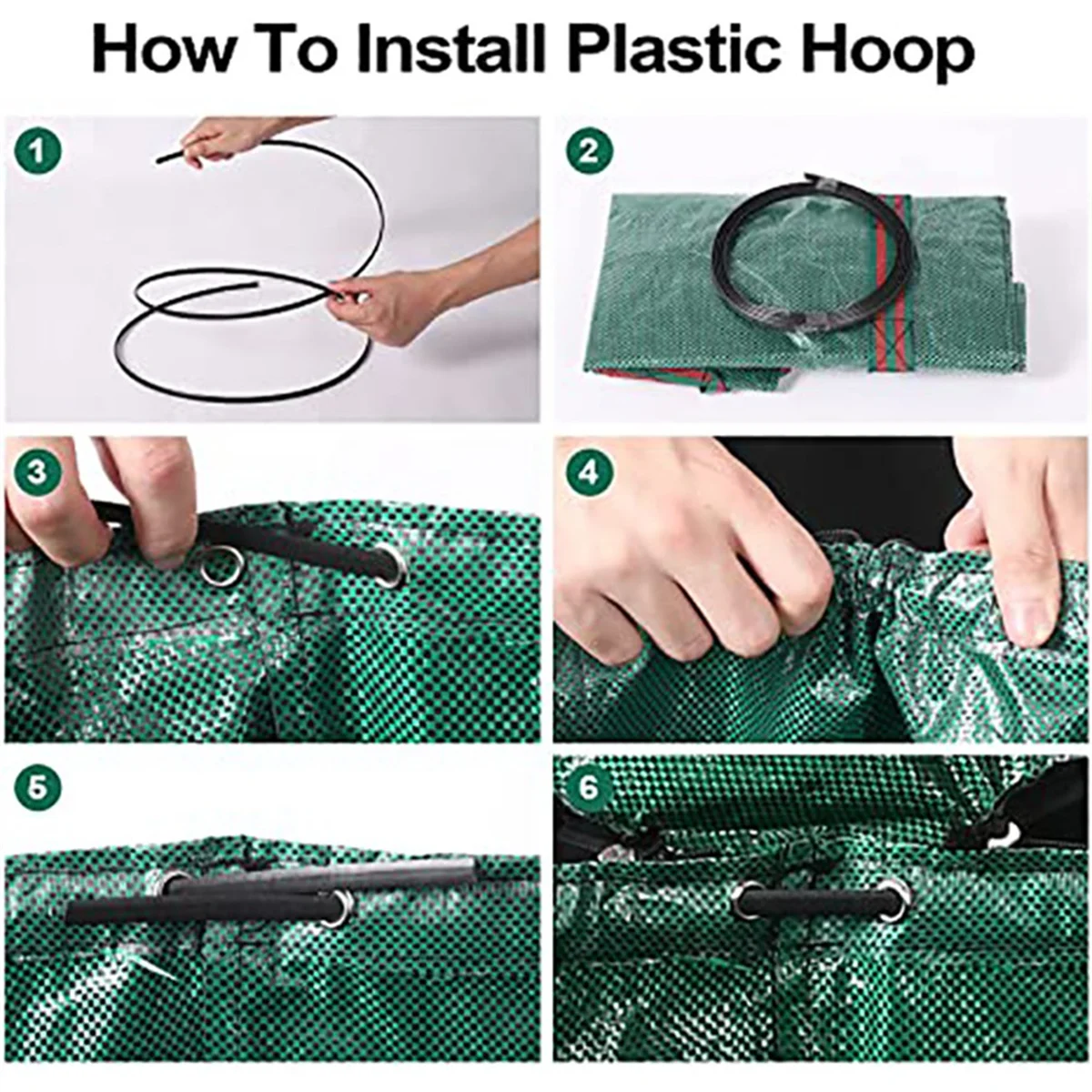 How To Install Plastic Hoop

1

2

3

4

5

6