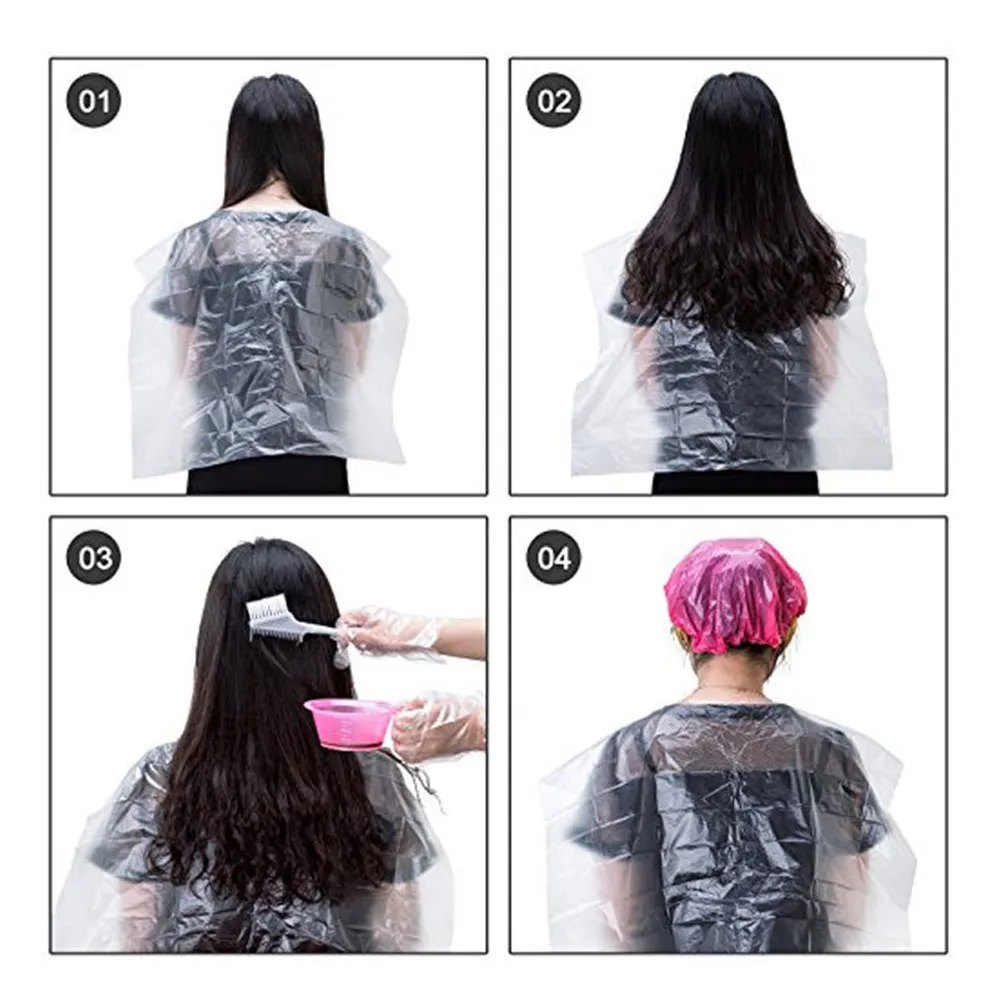 01

02

03

04