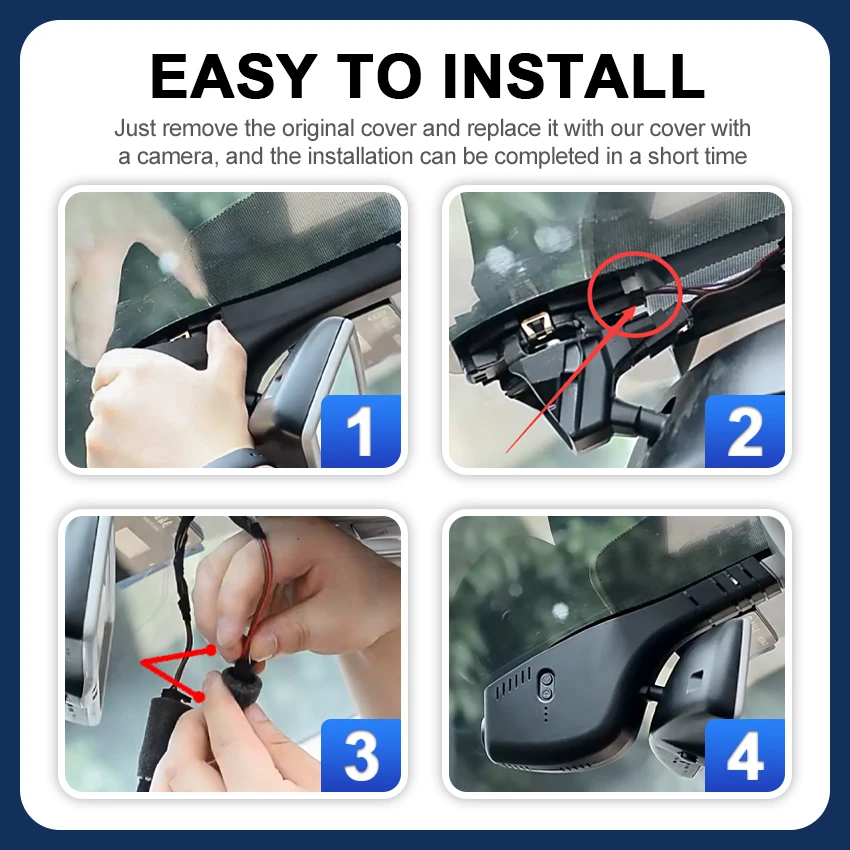 EASY TO INSTALL

Just remove the original cover and replace it with our cover with a camera, and the installation can be completed in a short time

1

2

3

4