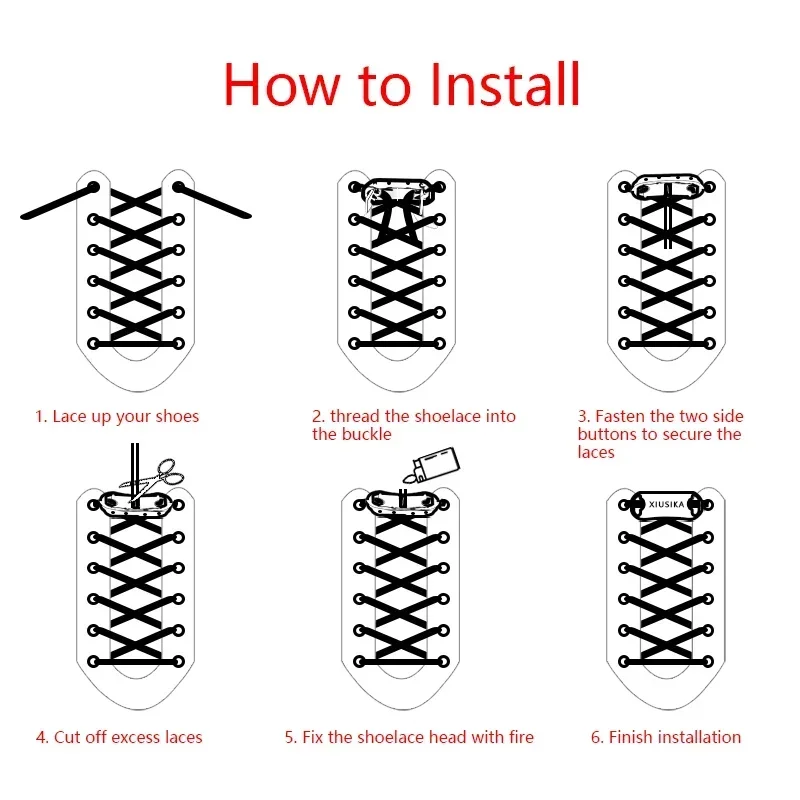 How to Install

1. Lace up your shoes

2. thread the shoelace into the buckle

3. Fasten the two side buttons to secure the laces

4. Cut off excess laces

5. Fix the shoelace head with fire

XIUSIKA

6. Finish installation