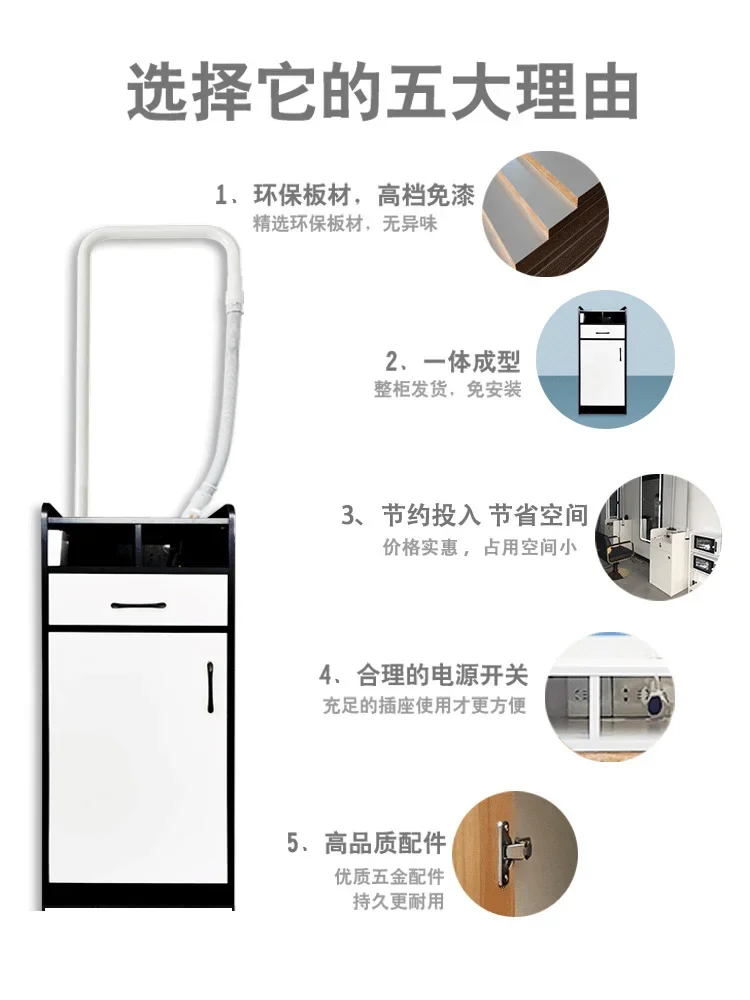 选择它的五大理由

1、环保板材，高档免漆
精选环保板材，无异味

2、一体成型
整柜发货，免安装

3、节约投入 节省空间
价格实惠，占用空间小

4、合理的电源开关
充足的插座使用才更方便

5、高品质配件
优质五金配件
持久更耐用