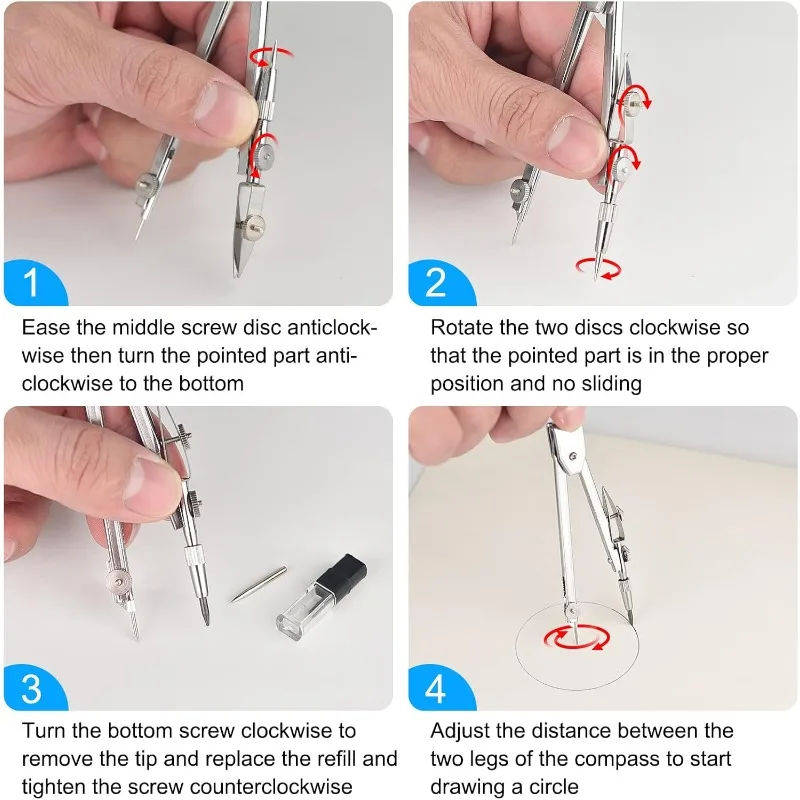 1

Ease the middle screw disc anticlockwise then turn the pointed part anticlockwise to the bottom

2

Rotate the two discs clockwise so that the pointed part is in the proper position and no sliding

3

Turn the bottom screw clockwise to remove the tip and replace the refill and tighten the screw counterclockwise

4

Adjust the distance between the two legs of the compass to start drawing a circle