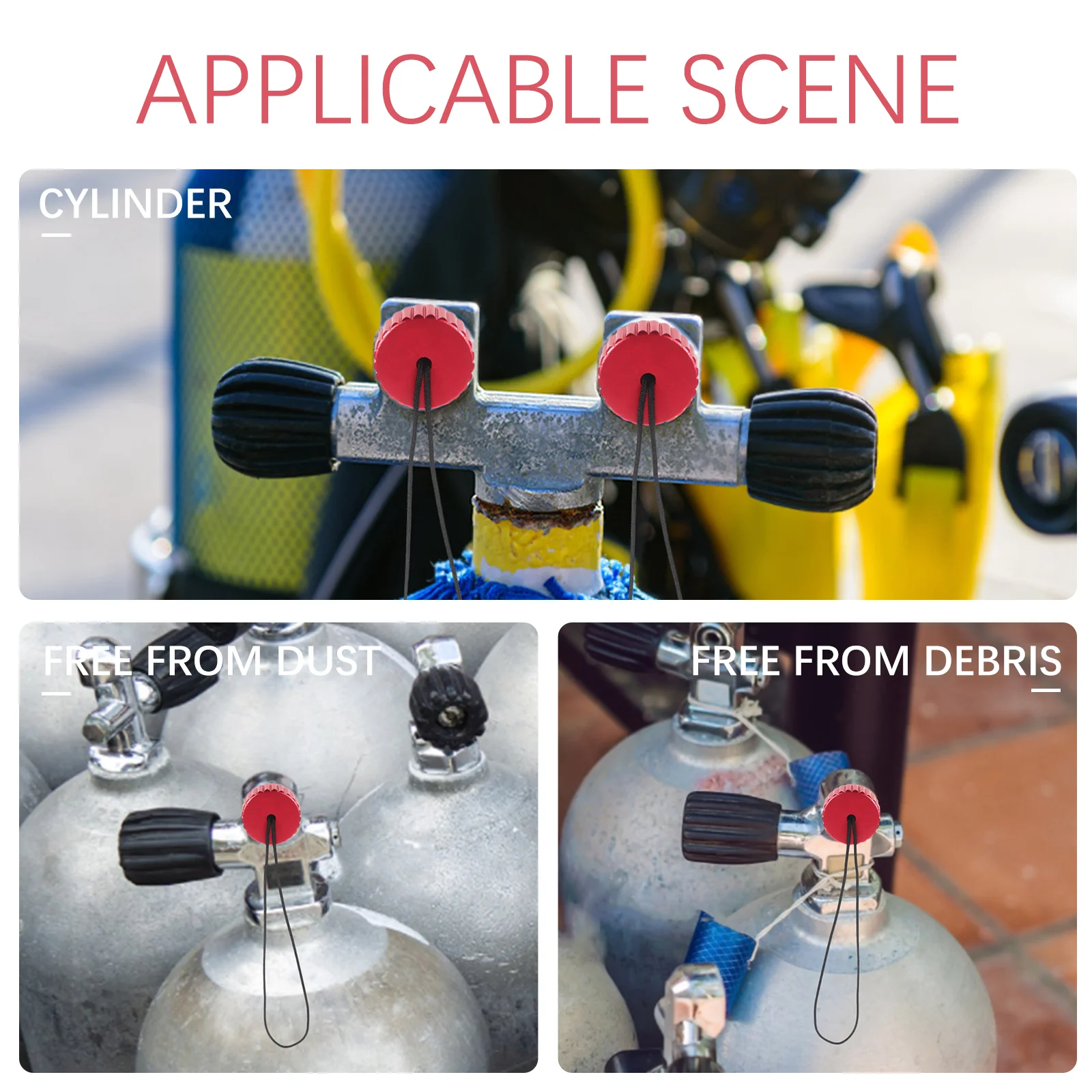 APPLICABLE SCENE

CYLINDER

FREE FROM DUST

FREE FROM DEBRIS