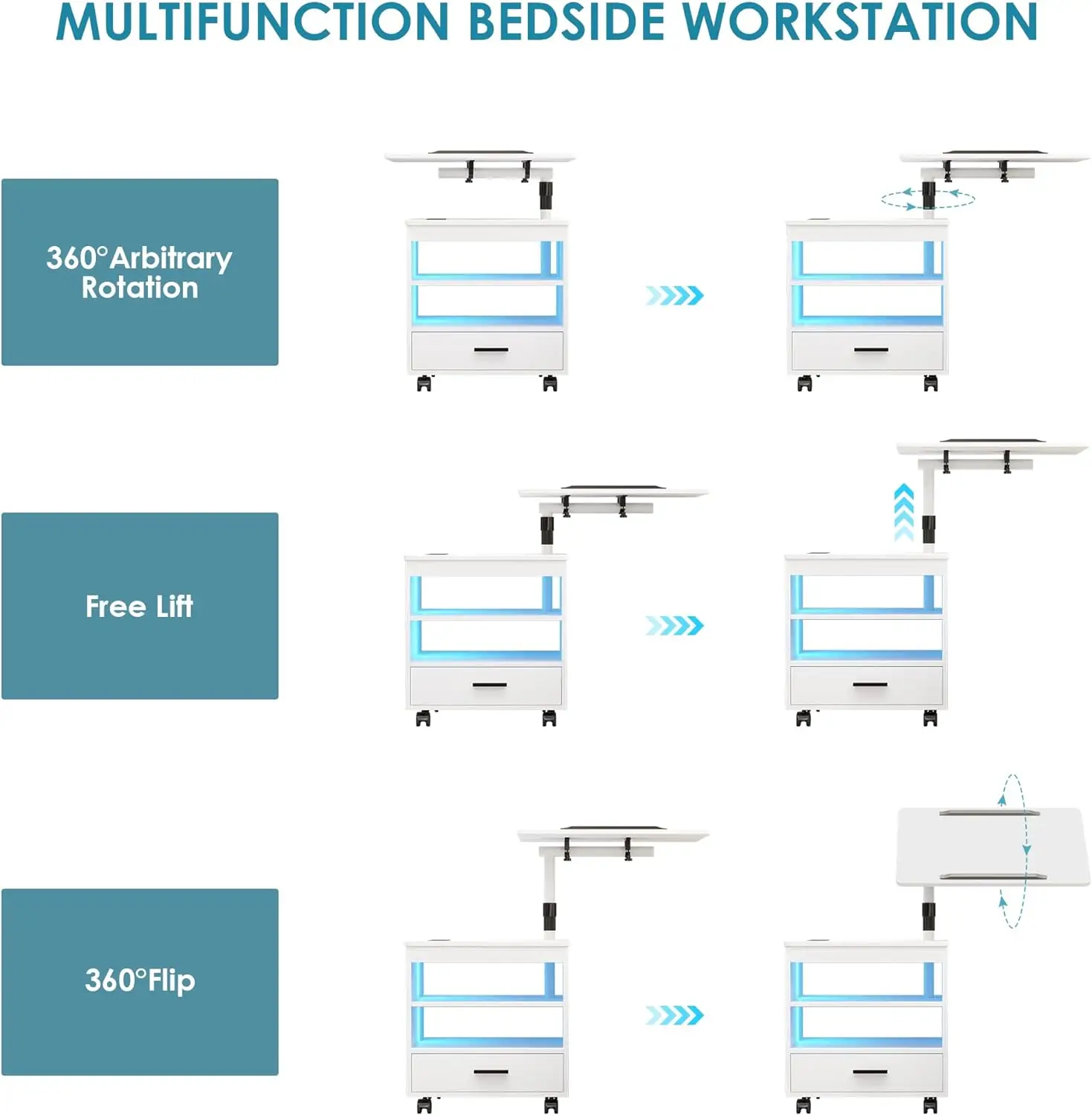 MULTIFUNCTION BEDSIDE WORKSTATION

360°Arbitrary Rotation

Free Lift

360°Flip