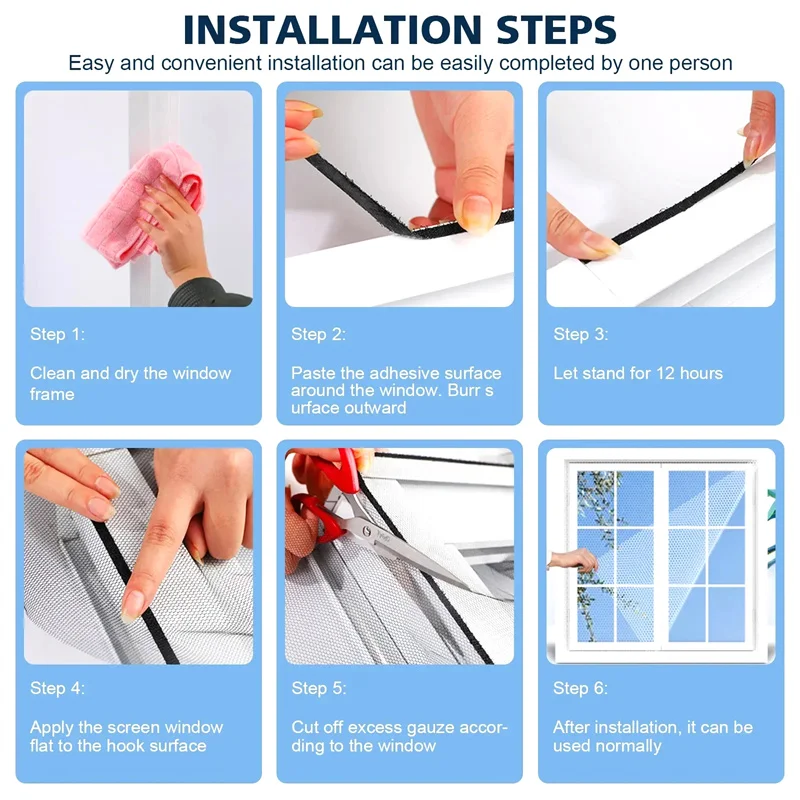 INSTALLATION STEPS
Easy and convenient installation can be easily completed by one person

Step 1:

Clean and dry the window frame

Step 2:

Paste the adhesive surface around the window. Burr s urface outward

Step 3:

Let stand for 12 hours

Step 4:

Apply the screen window flat to the hook surface

Step 5:

Cut off excess gauze according to the window

Step 6:

After installation, it can be used normally