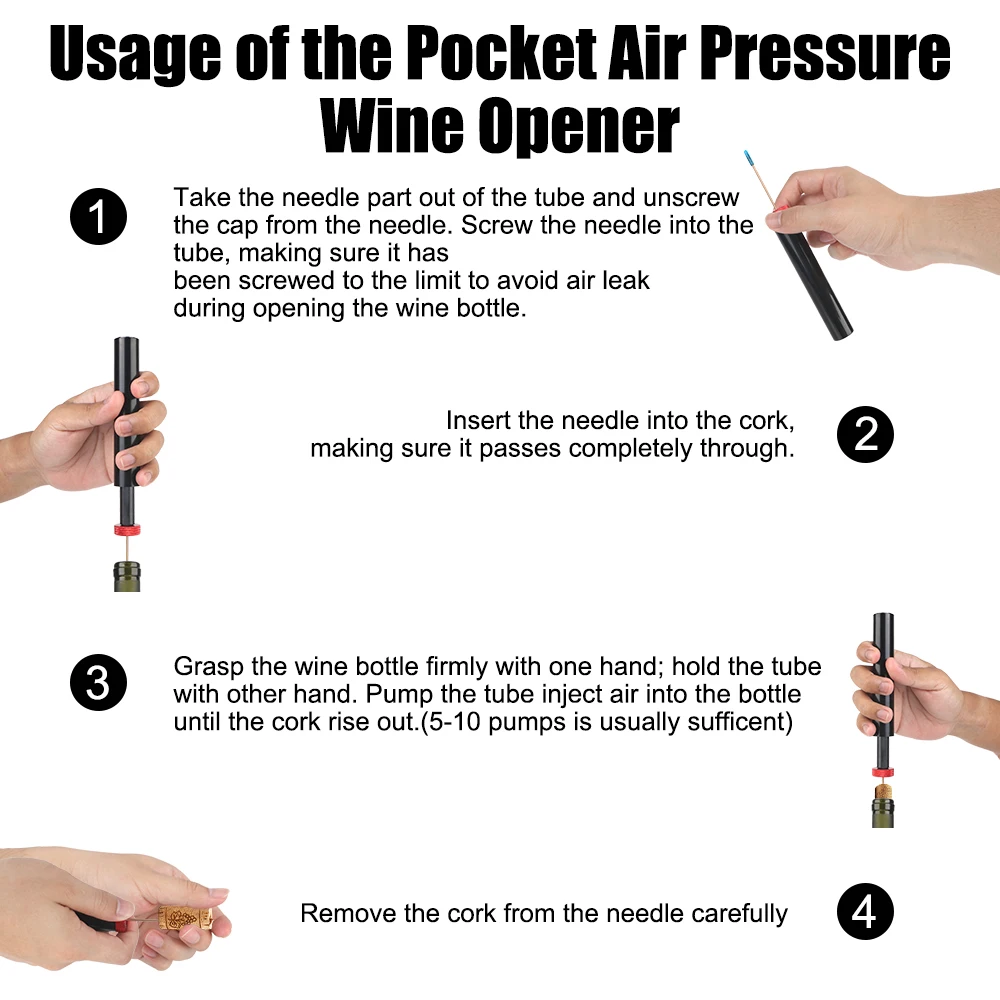 Usage of the Pocket Air Pressure Wine Opener

1

Take the needle part out of the tube and unscrew the cap from the needle. Screw the needle into the tube, making sure it has been screwed to the limit to avoid air leak during opening the wine bottle.

Insert the needle into the cork, making sure it passes completely through.

2

3

Grasp the wine bottle firmly with one hand; hold the tube with other hand. Pump the tube inject air into the bottle until the cork rise out.(5-10 pumps is usually sufficent)

Remove the cork from the needle carefully

4