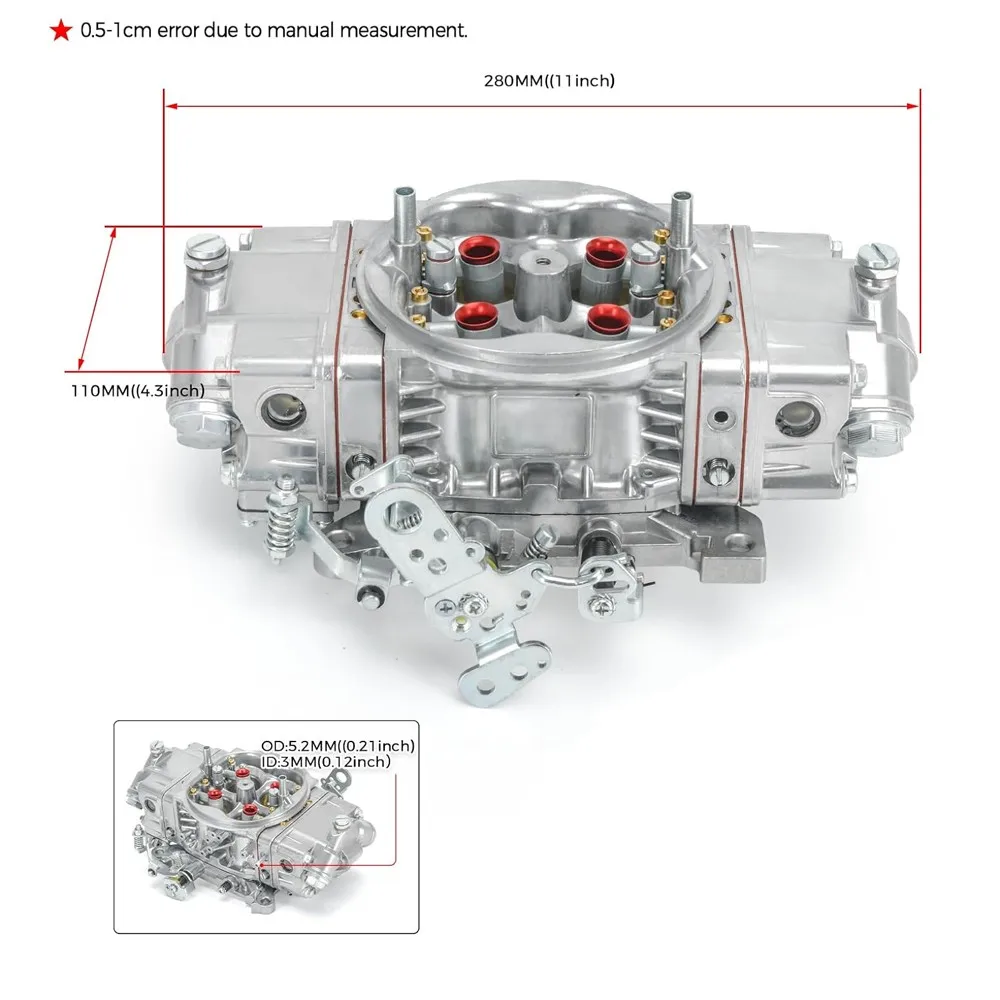 ★ 0.5-1cm error due to manual measurement.

280MM((11inch)

110MM((4.3inch)

OD:5.2MM((0.21inch)
ID:3MM(0.12inch)