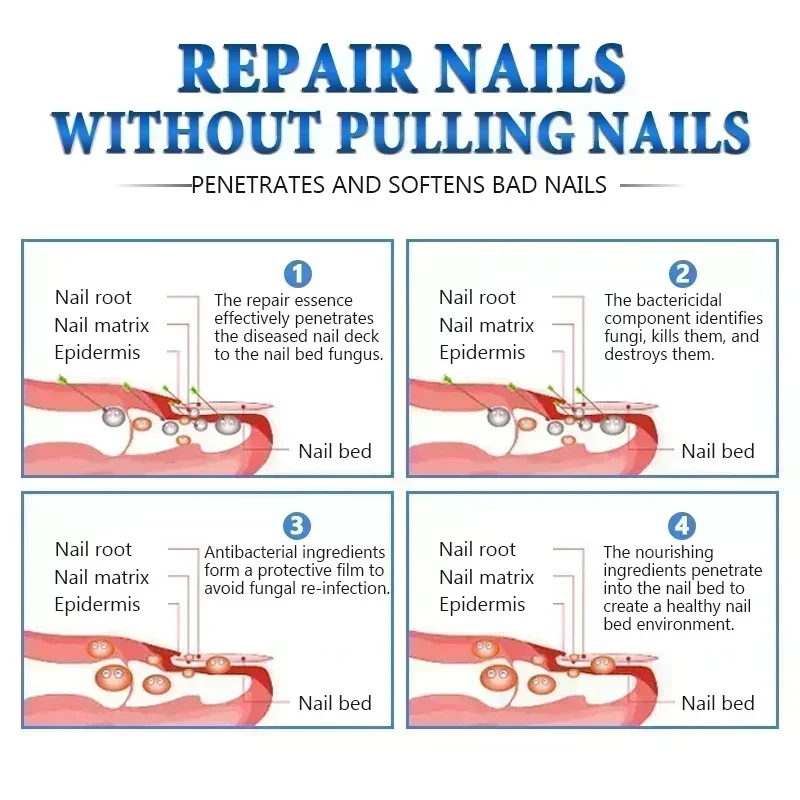 REPAIR NAILS WITHOUT PULLING NAILS

PENETRATES AND SOFTENS BAD NAILS

1
Nail root
Nail matrix
Epidermis
The repair essence effectively penetrates the diseased nail deck to the nail bed fungus.
Nail bed

2
Nail root
Nail matrix
Epidermis
The bactericidal component identifies fungi, kills them, and destroys them.
Nail bed

3
Nail root
Nail matrix
Epidermis
Antibacterial ingredients form a protective film to avoid fungal re-infection.
Nail bed

4
Nail root
Nail matrix
Epidermis
The nourishing ingredients penetrate into the nail bed to create a healthy nail bed environment.
Nail bed