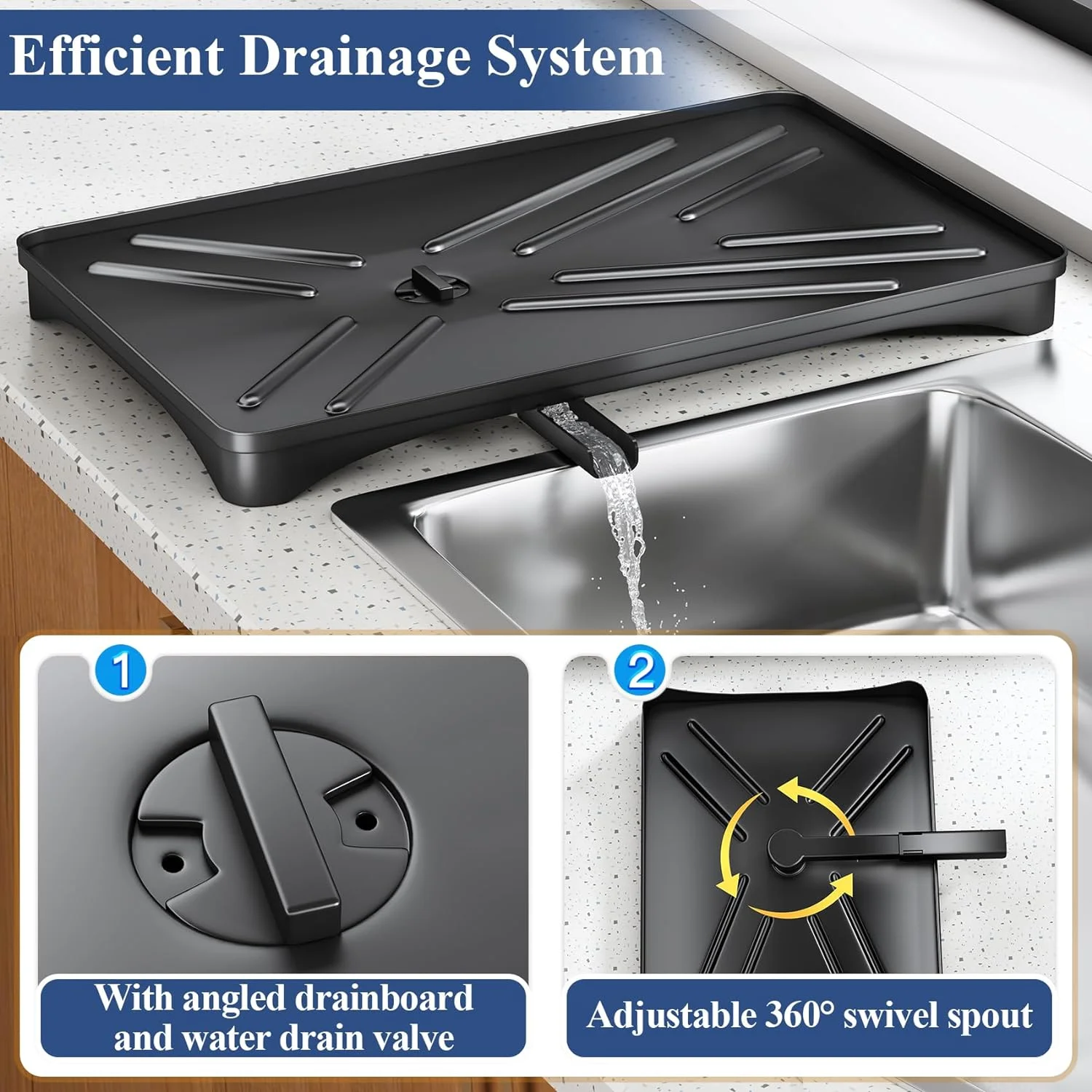 Efficient Drainage System

1

With angled drainboard and water drain valve

2

Adjustable 360° swivel spout