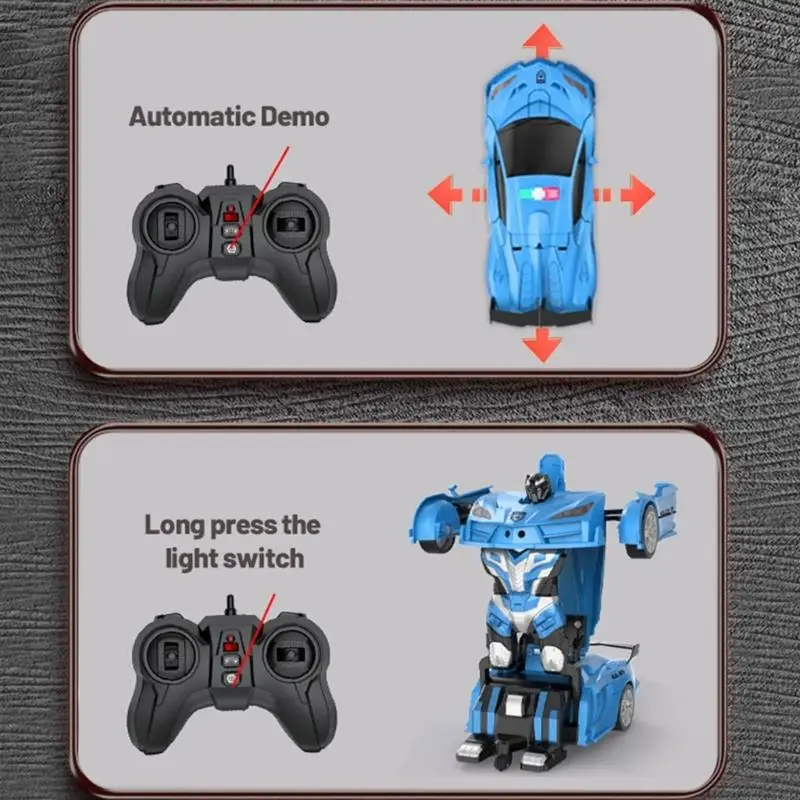 Automatic Demo

Long press the light switch