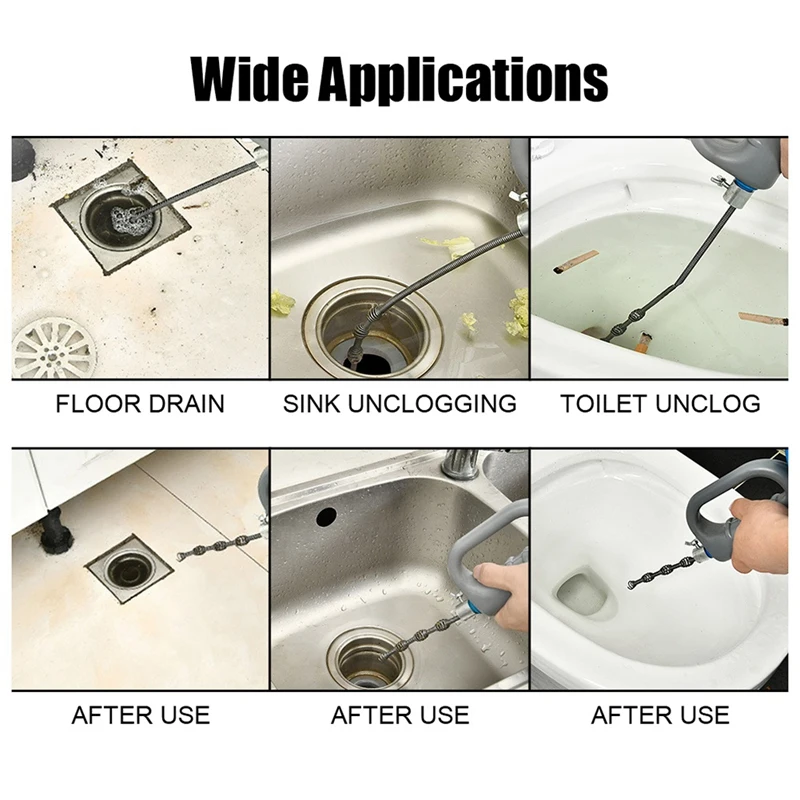 Wide Applications

FLOOR DRAIN

SINK UNCLOGGING

TOILET UNCLOG

AFTER USE

AFTER USE

AFTER USE