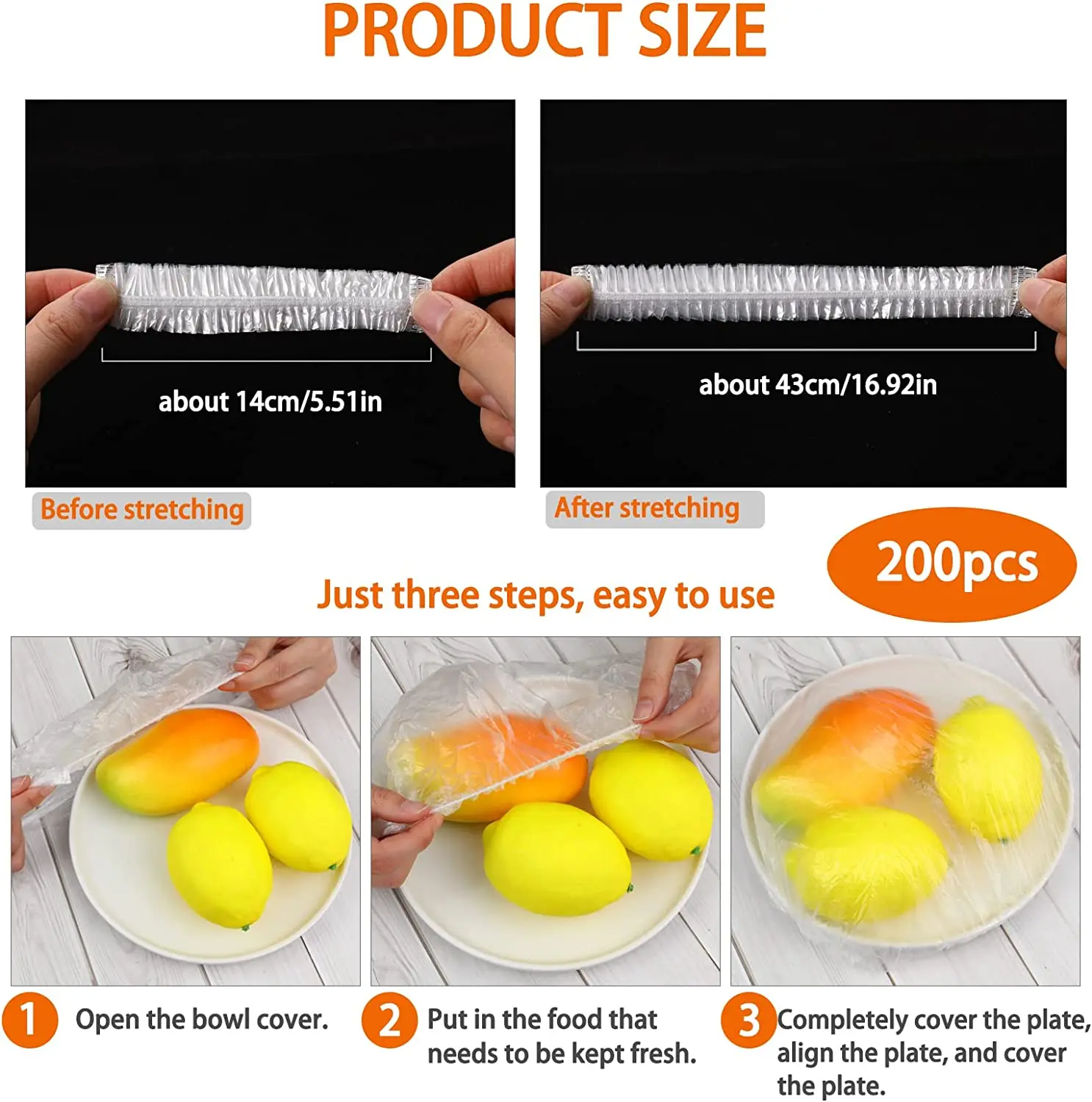 PRODUCT SIZE

about 14cm/5.51in

about 43cm/16.92in

Before stretching

After stretching

200pcs

Just three steps, easy to use

1 Open the bowl cover.

2 Put in the food that needs to be kept fresh.

3 Completely cover the plate, align the plate, and cover the plate.