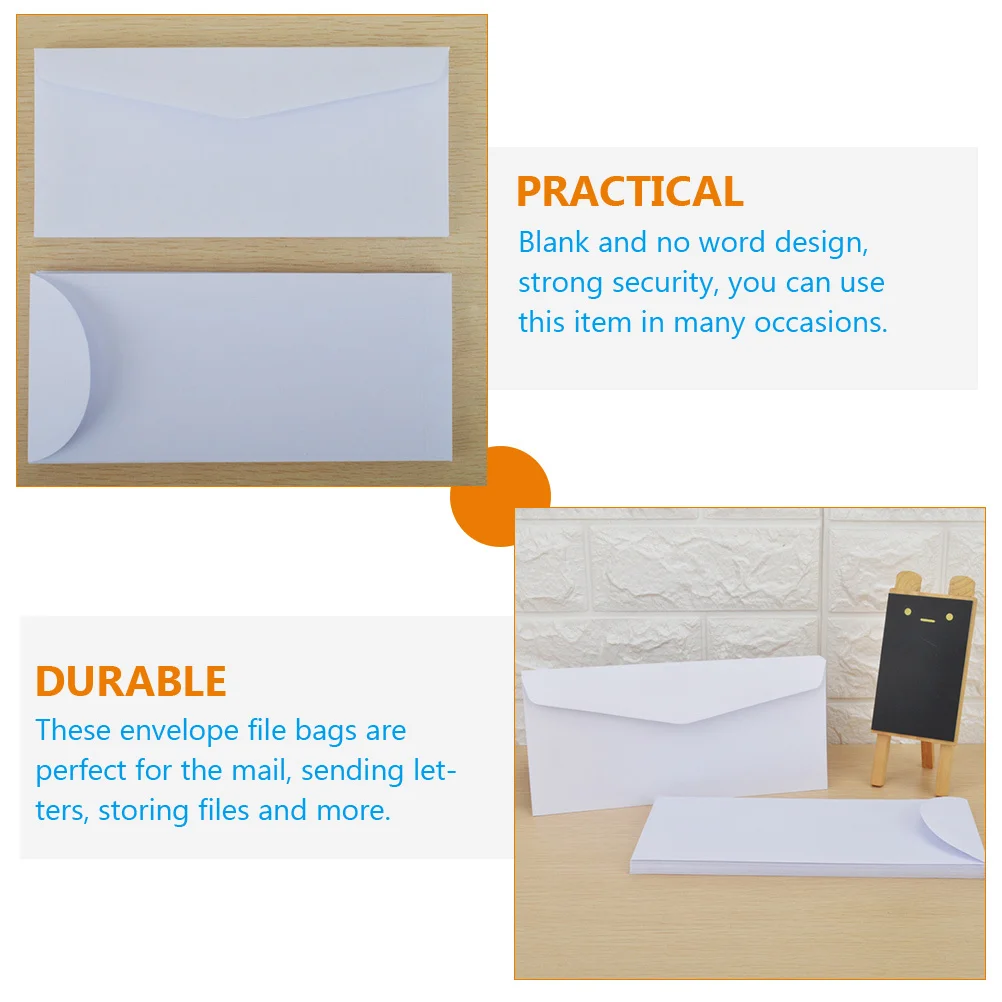 PRACTICAL
Blank and no word design, strong security, you can use this item in many occasions.

DURABLE
These envelope file bags are perfect for the mail, sending letters, storing files and more.