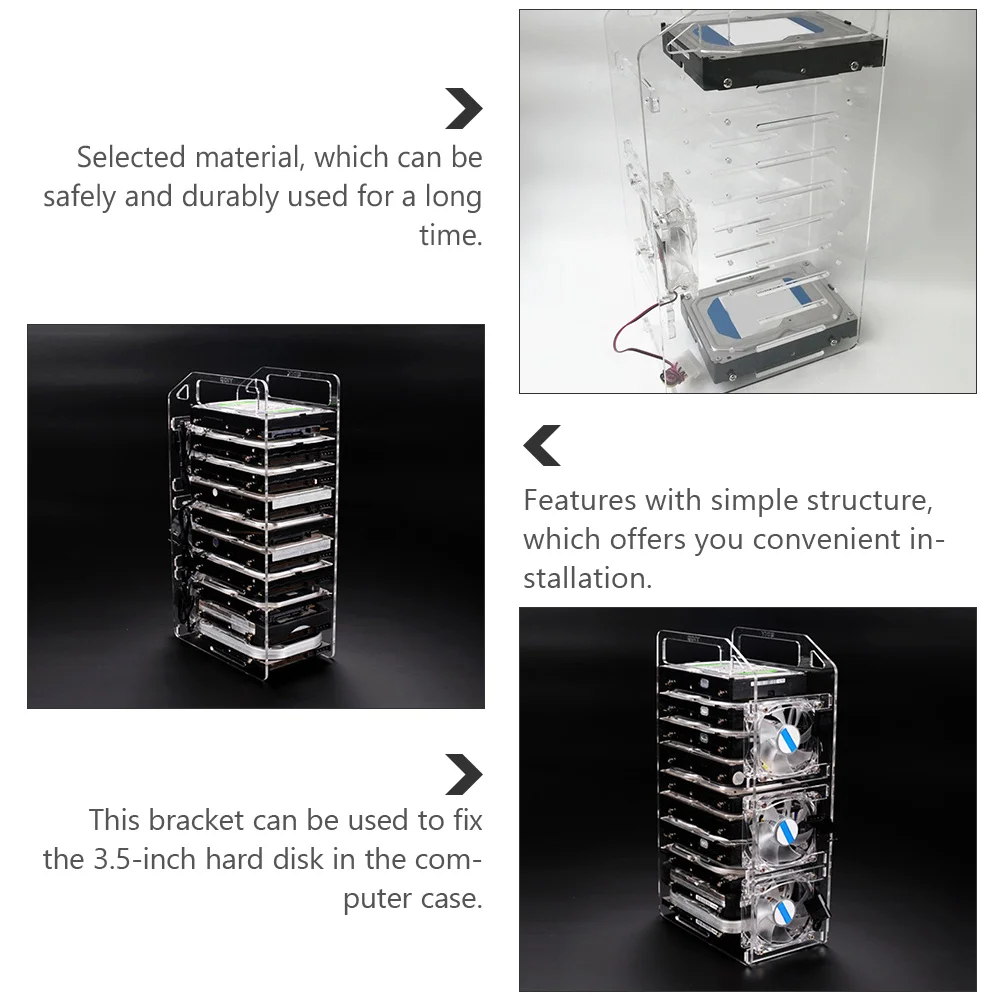 Selected material, which can be safely and durably used for a long time.

Features with simple structure, which offers you convenient installation.

This bracket can be used to fix the 3.5-inch hard disk in the computer case.