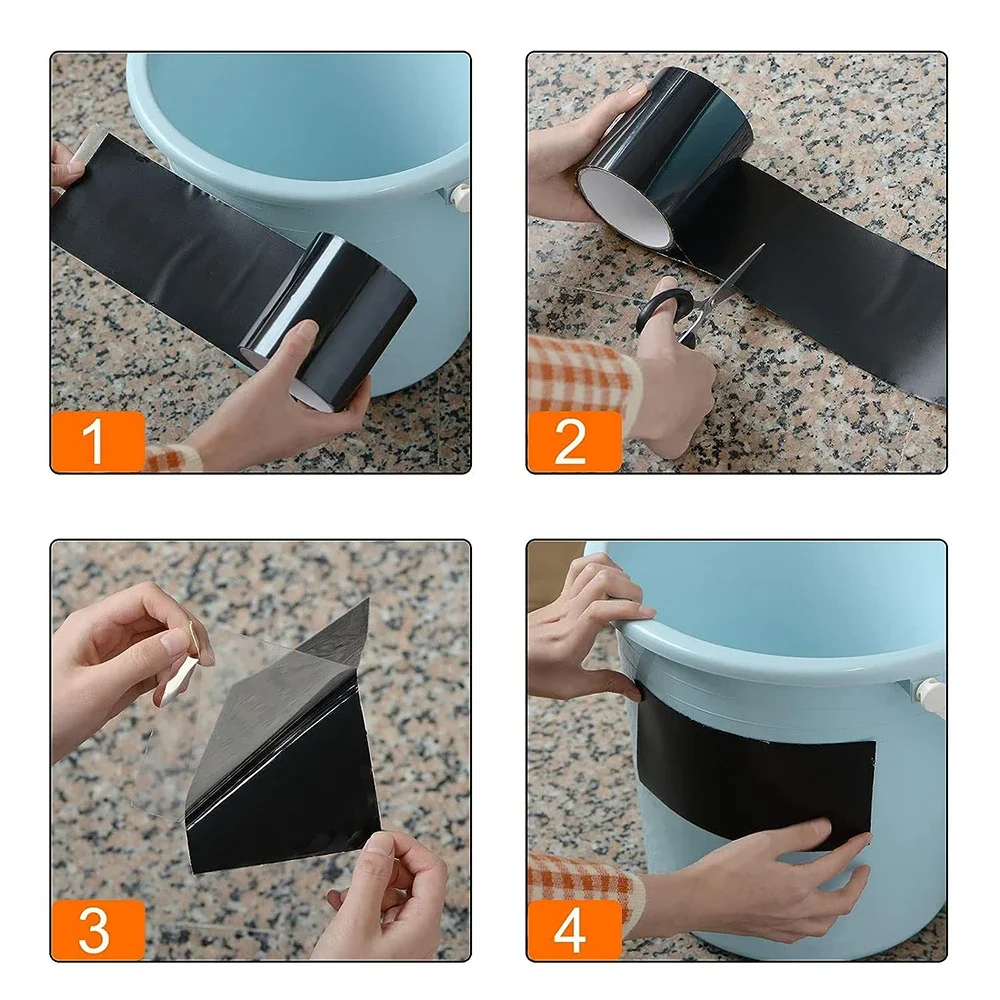 1

2

3

4