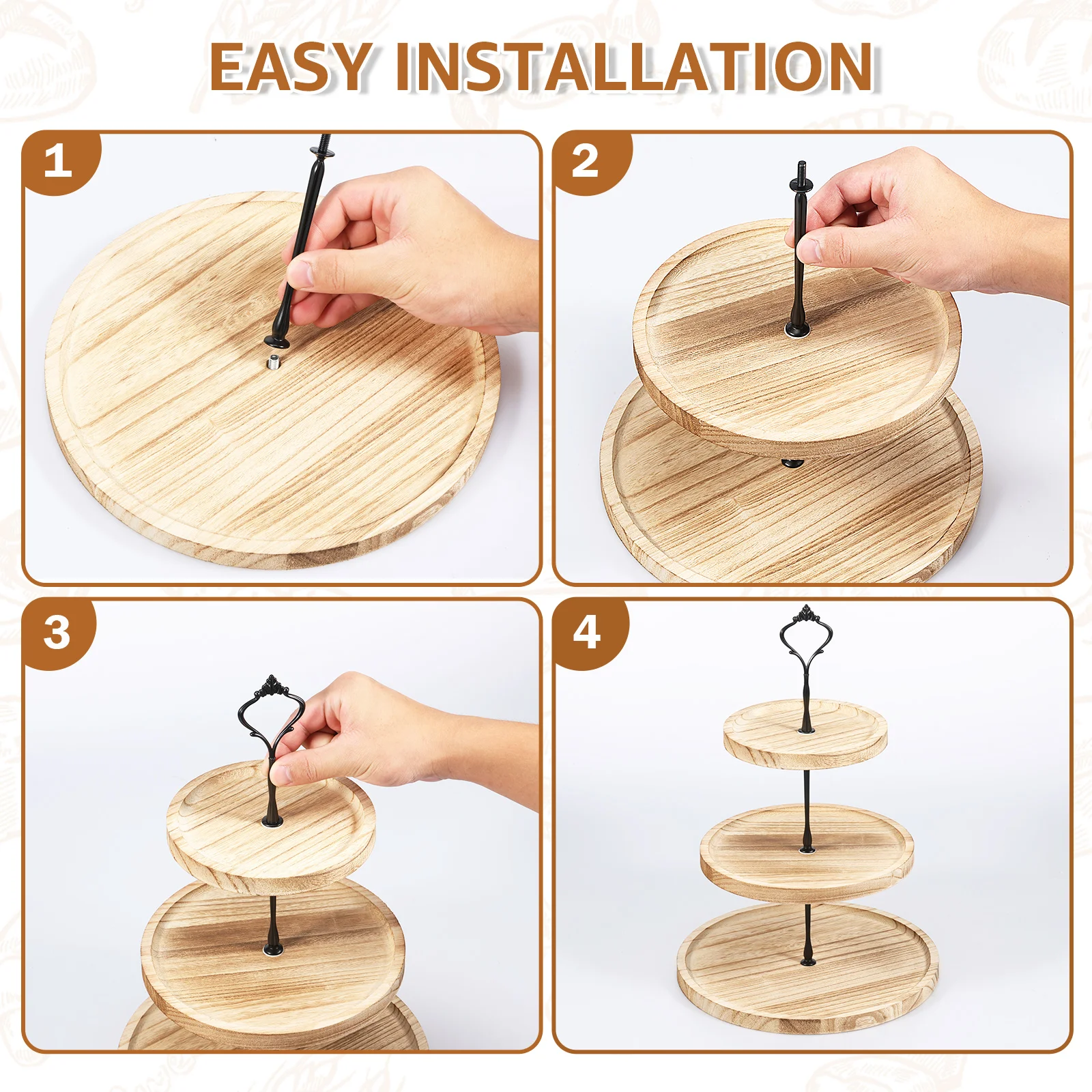 EASY INSTALLATION

1

2

3

4