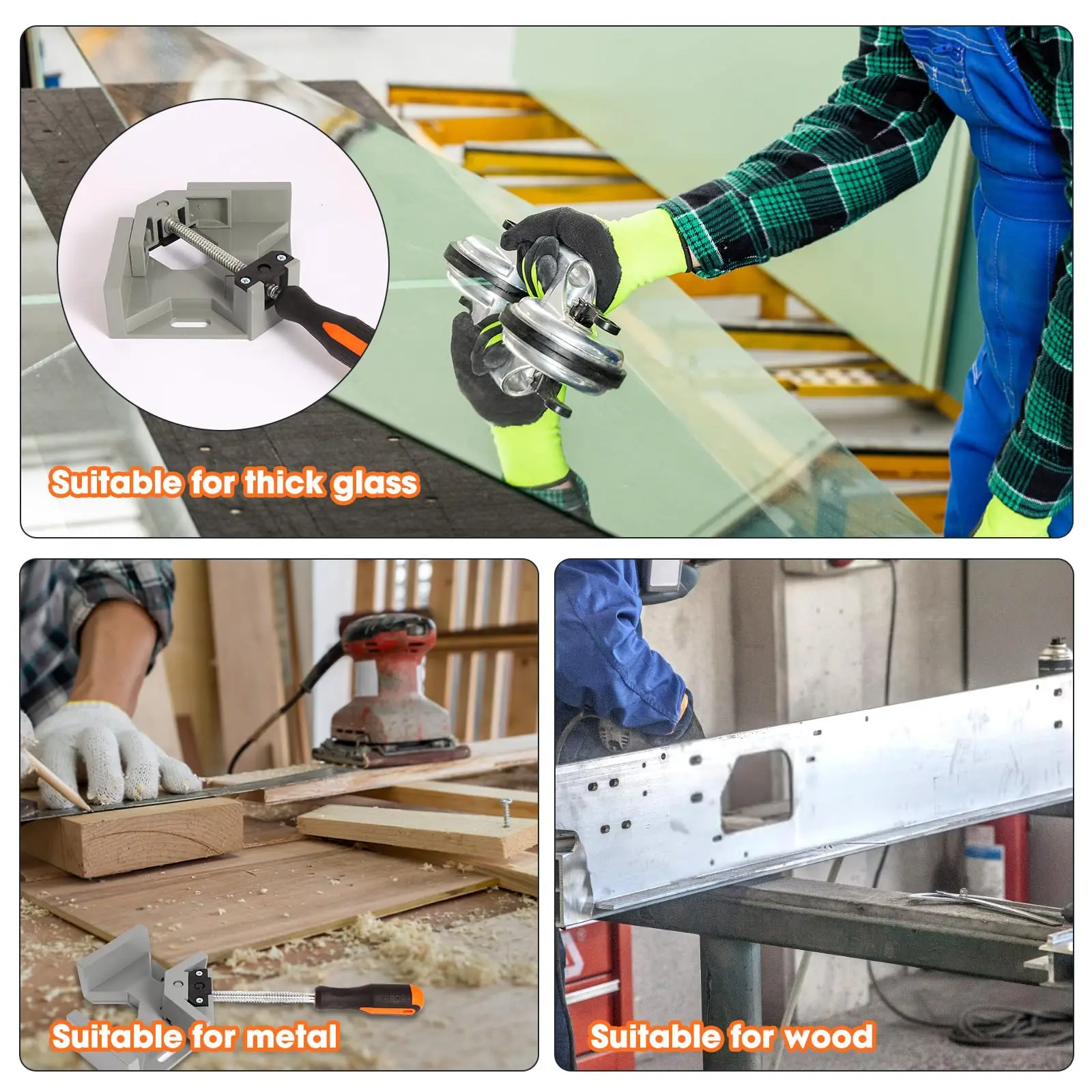 Suitable for thick glass

Suitable for metal

Suitable for wood