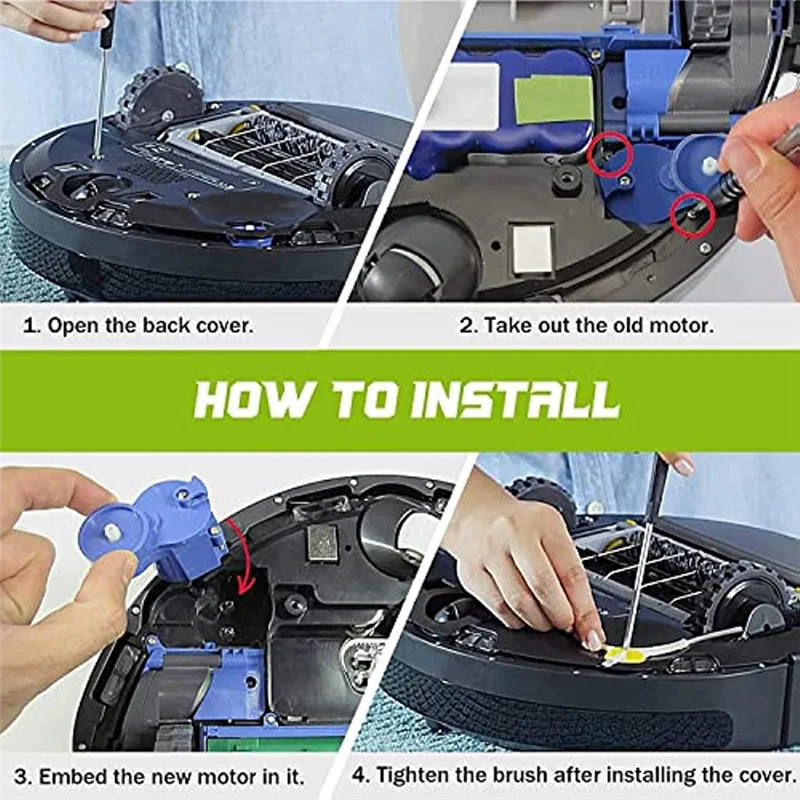 1. Open the back cover.

2. Take out the old motor.

HOW TO INSTALL

3. Embed the new motor in it.

4. Tighten the brush after installing the cover.