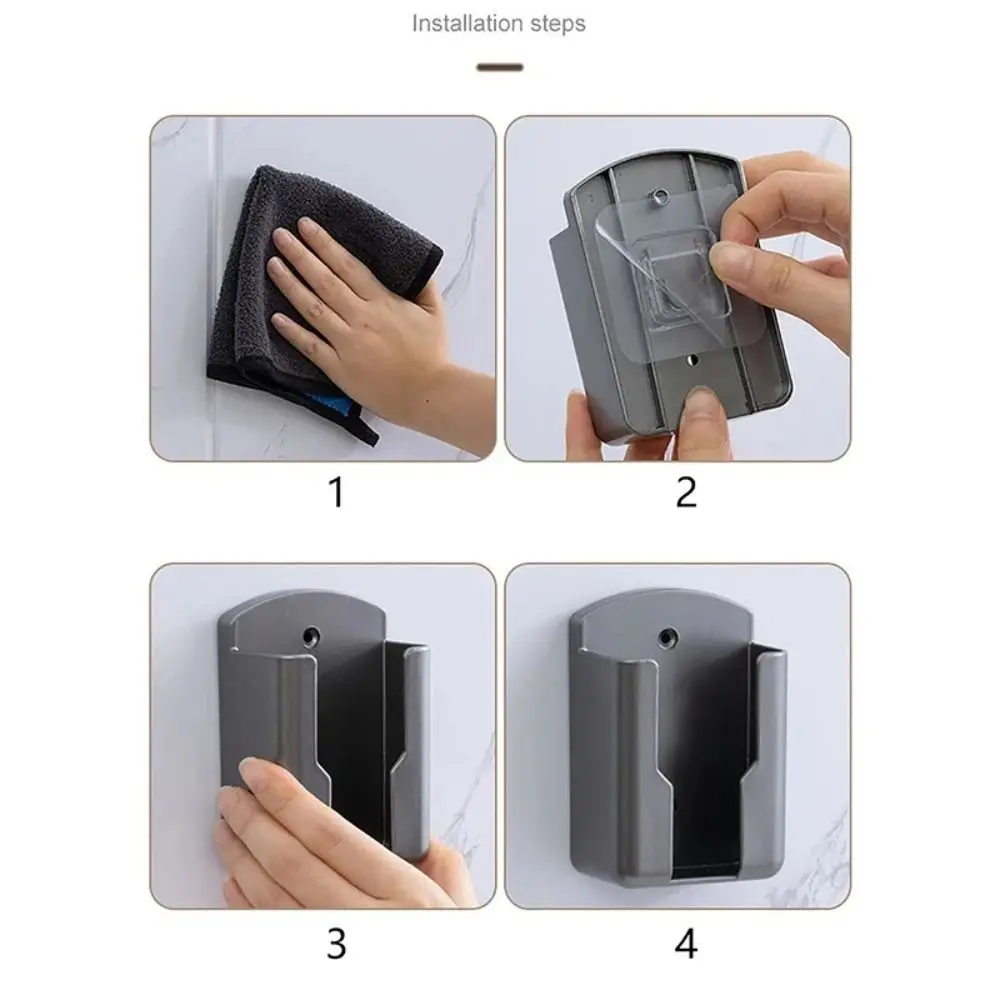 Installation steps

1

2

3

4