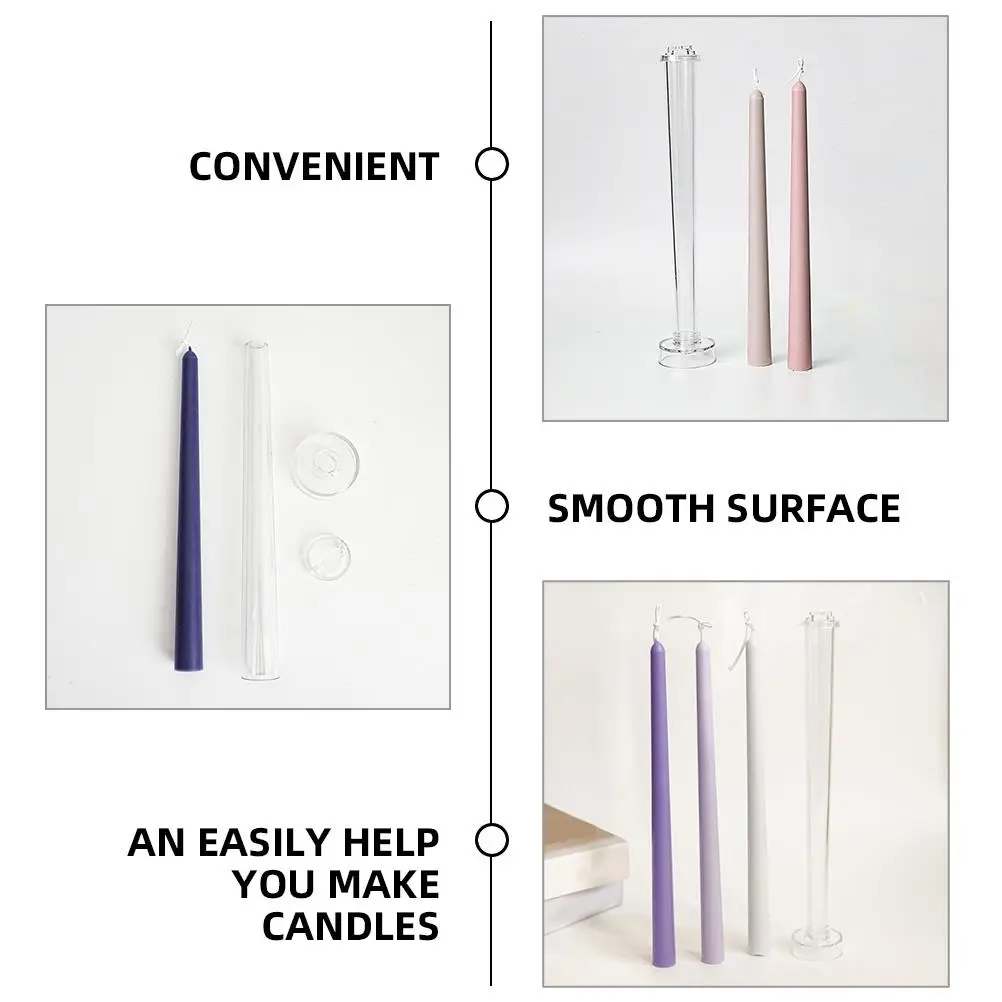 CONVENIENT

SMOOTH SURFACE

AN EASILY HELP YOU MAKE CANDLES