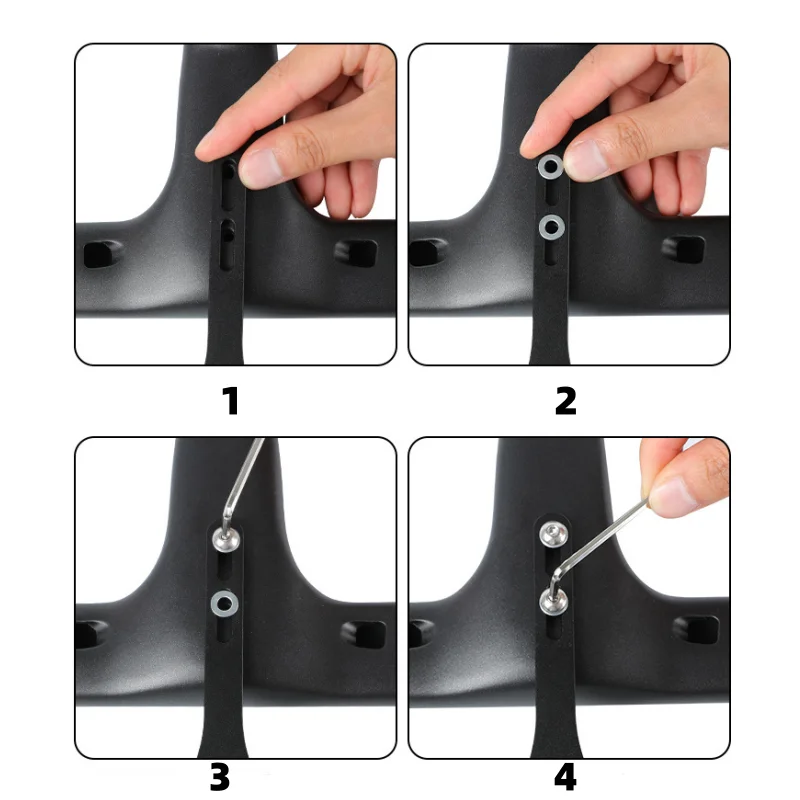 1

2

3

4