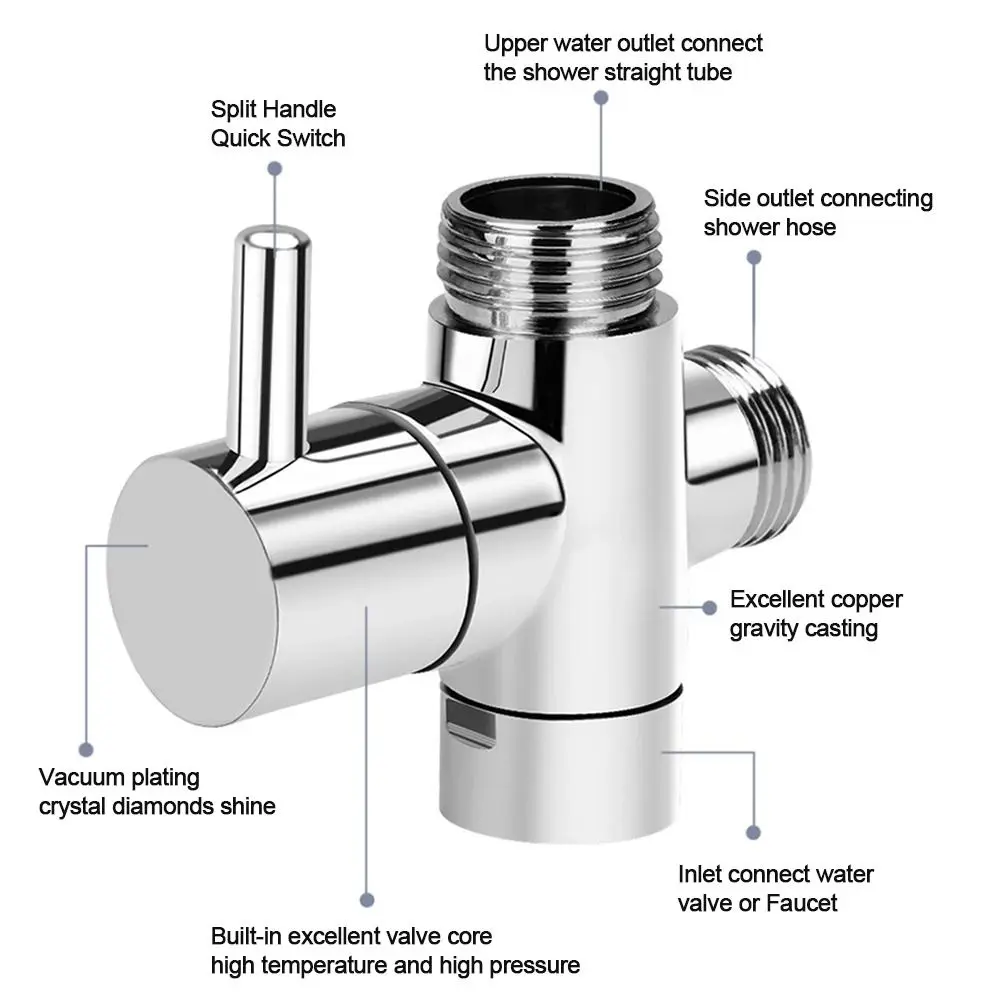 Upper water outlet connect
the shower straight tube

Split Handle
Quick Switch

Side outlet connecting
shower hose

Excellent copper
gravity casting

Vacuum plating
crystal diamonds shine

Inlet connect water
valve or Faucet

Built-in excellent valve core
high temperature and high pressure