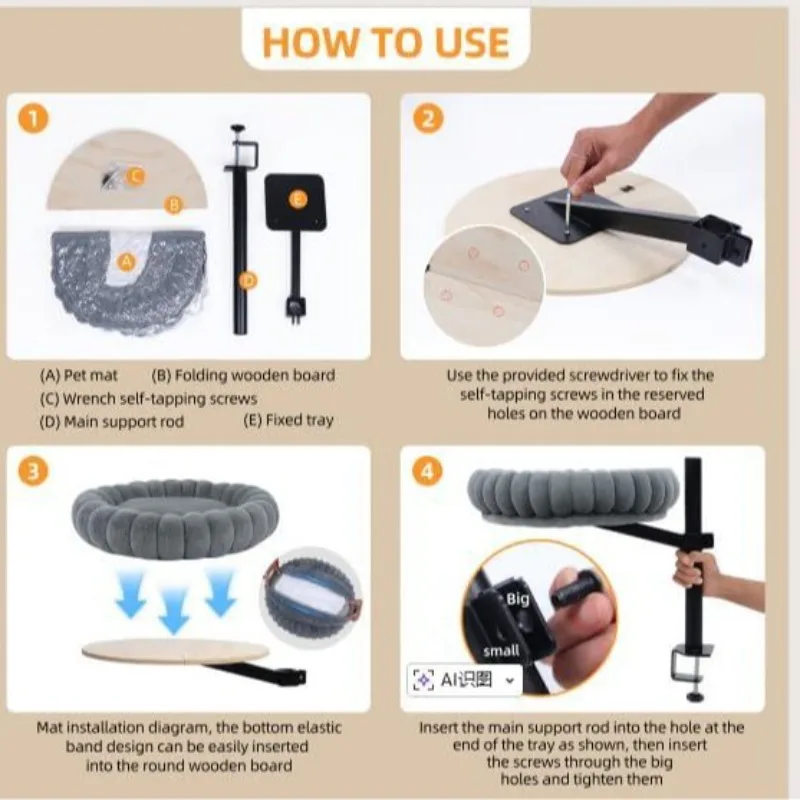 HOW TO USE

1

C

B

A

D

E

(A) Pet mat (B) Folding wooden board
(C) Wrench self-tapping screws
(D) Main support rod (E) Fixed tray

2

Use the provided screwdriver to fix the self-tapping screws in the reserved holes on the wooden board

3

Mat installation diagram, the bottom elastic band design can be easily inserted into the round wooden board

4

Big

small

AI识图

Insert the main support rod into the hole at the end of the tray as shown, then insert the screws through the big holes and tighten them