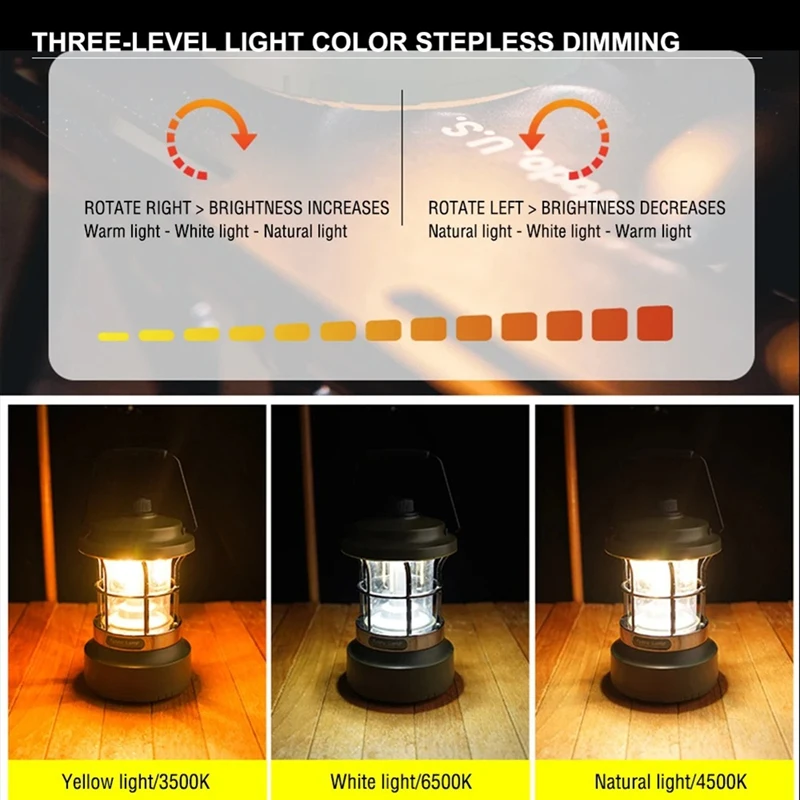 THREE-LEVEL LIGHT COLOR STEPLESS DIMMING

ROTATE RIGHT > BRIGHTNESS INCREASES
Warm light - White light - Natural light

ROTATE LEFT > BRIGHTNESS DECREASES
Natural light - White light - Warm light

Yellow light/3500K

White light/6500K

Natural light/4500K